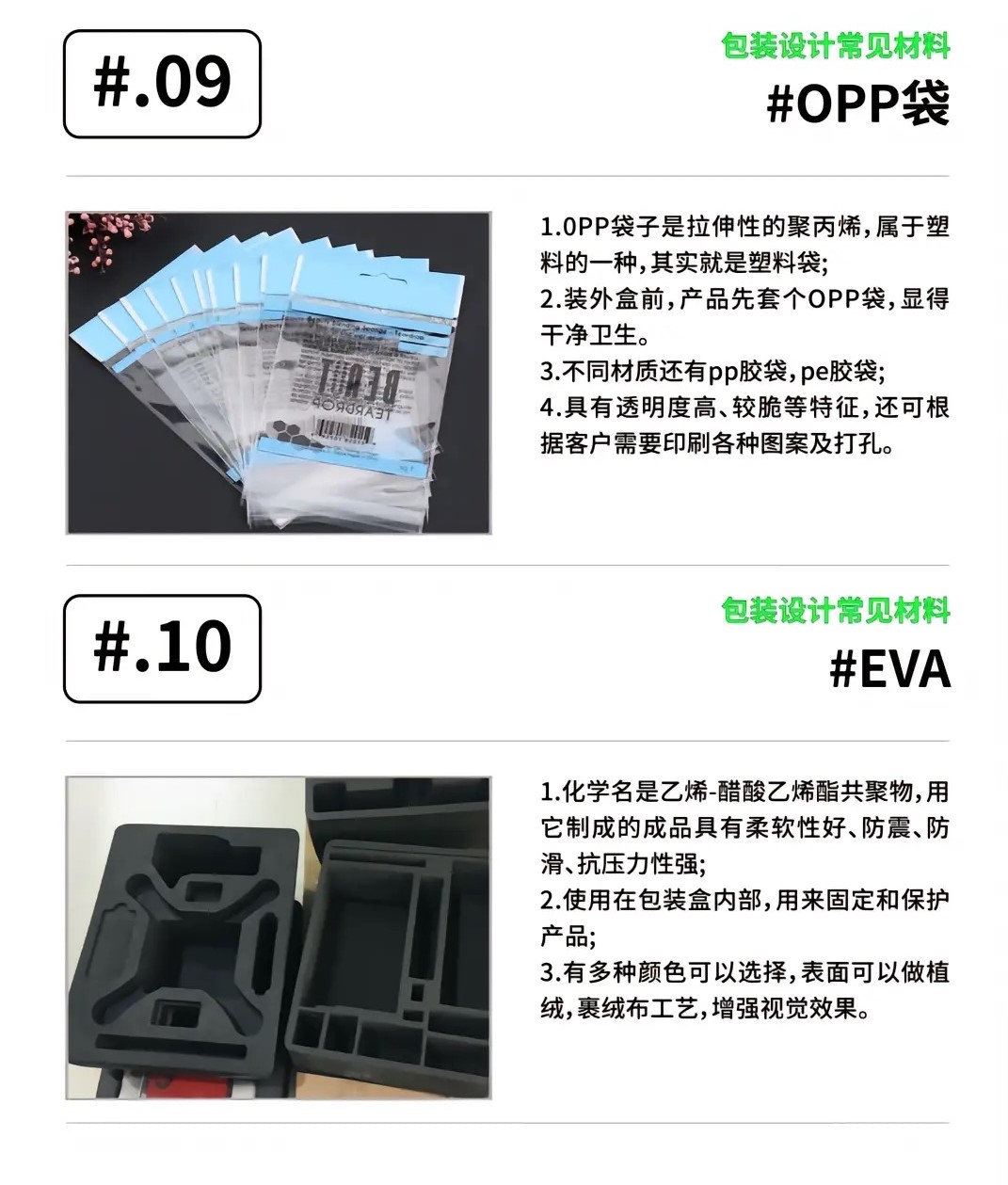 #.09

包装设计常见材料

#OPP袋

BEAUT
TEARDROP

1.OPP袋子是拉伸性的聚丙烯，属于塑料的一种，其实就是塑料袋;
2.装外盒前，产品先套个OPP袋，显得干净卫生。
3.不同材质还有pp胶袋，pe胶袋;
4.具有透明度高、较脆等特征，还可根据客户需要印刷各种图案及打孔。

#.10

包装设计常见材料

#EVA

1.化学名是乙烯-醋酸乙烯酯共聚物，用它制成的成品具有柔软性好、防震、防滑、抗压力性强;
2.使用在包装盒内部，用来固定和保护产品;
3.有多种颜色可以选择，表面可以做植绒，裹绒布工艺，增强视觉效果。