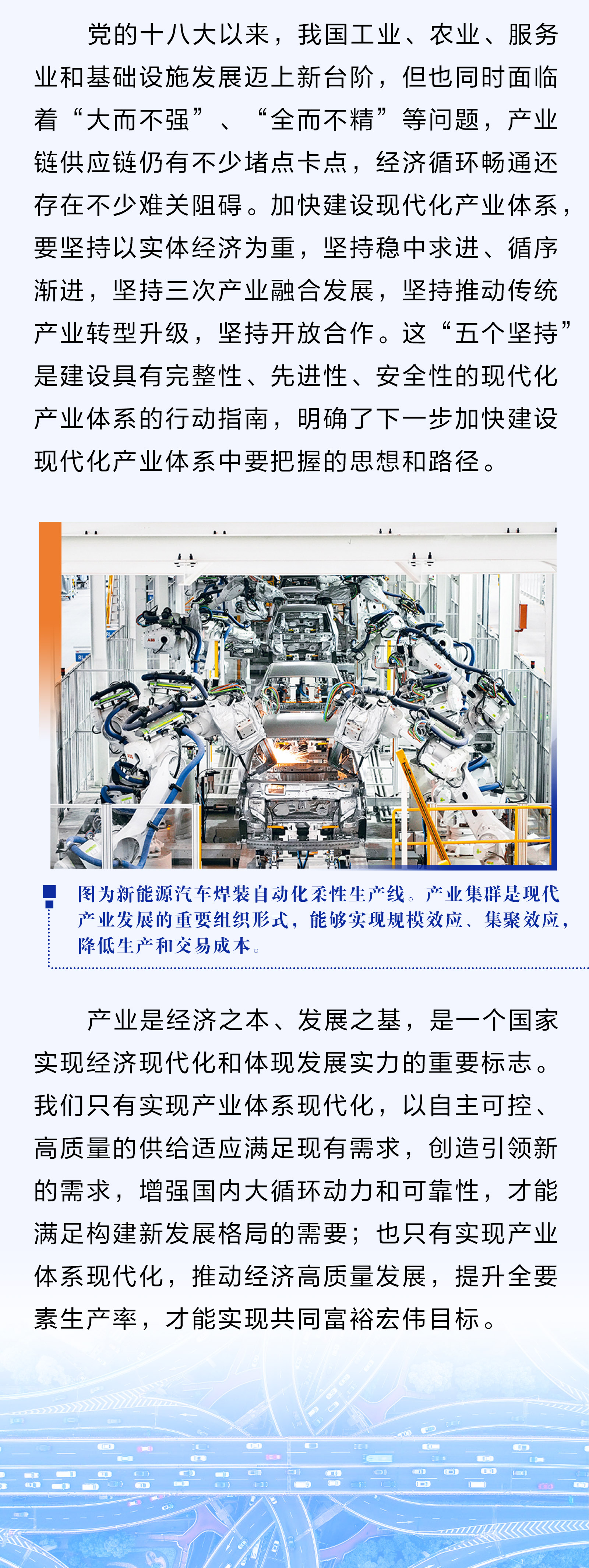 党的十八大以来，我国工业、农业、服务业和基础设施发展迈上新台阶，但也同时面临着“大而不强”、“全而不精”等问题，产业链供应链仍有不少堵点卡点，经济循环畅通还存在不少难关阻碍。加快建设现代化产业体系，要坚持以实体经济为重，坚持稳中求进、循序渐进，坚持三次产业融合发展，坚持推动传统产业转型升级，坚持开放合作。这“五个坚持”是建设具有完整性、先进性、安全性的现代化产业体系的行动指南，明确了下一步加快建设现代化产业体系中要把握的思想和路径。

图为新能源汽车焊装自动化柔性生产线。产业集群是现代产业发展的重要组织形式，能够实现规模效应、集聚效应，降低生产和交易成本。

产业是经济之本、发展之基，是一个国家实现经济现代化和体现发展实力的重要标志。我们只有实现产业体系现代化，以自主可控、高质量的供给适应满足现有需求，创造引领新的需求，增强国内大循环动力和可靠性，才能满足构建新发展格局的需要；也只有实现产业体系现代化，推动经济高质量发展，提升全要素生产率，才能实现共同富裕宏伟目标。