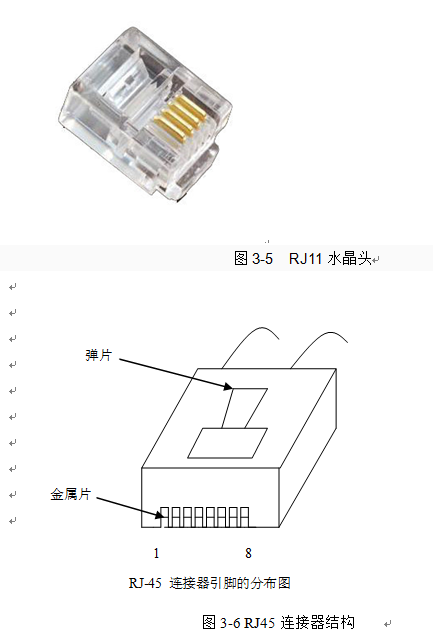 图 3-5　RJ11 水晶头

弹片

金属片

1　　　　8

RJ-45 连接器引脚的分布图

图 3-6 RJ45 连接器结构