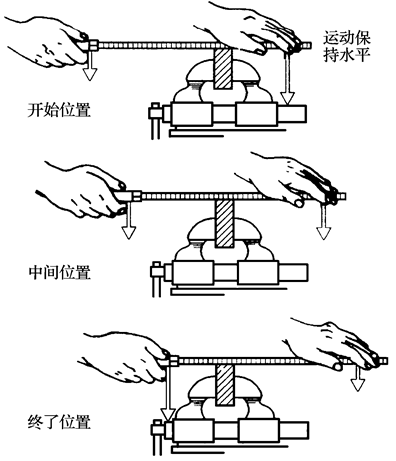 运动保持水平

开始位置

中间位置

终了位置