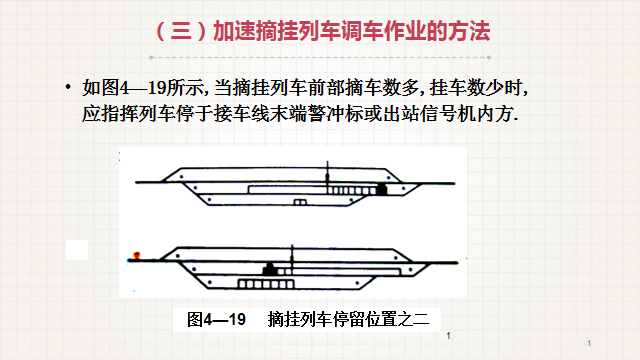 （三）加速摘挂列车调车作业的方法

• 如图4—19所示，当摘挂列车前部摘车数多，挂车数少时，应指挥列车停于接车线末端警冲标或出站信号机内方.

图4—19 摘挂列车停留位置之二

1

1