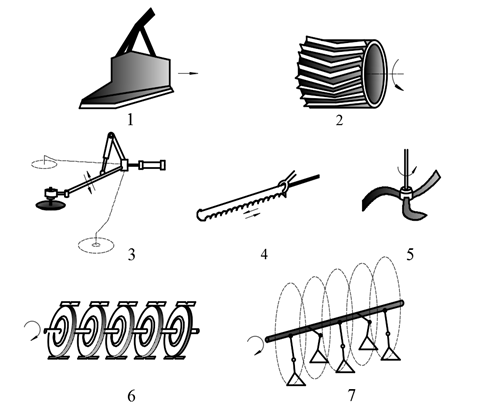 1
2
3
4
5
6
7