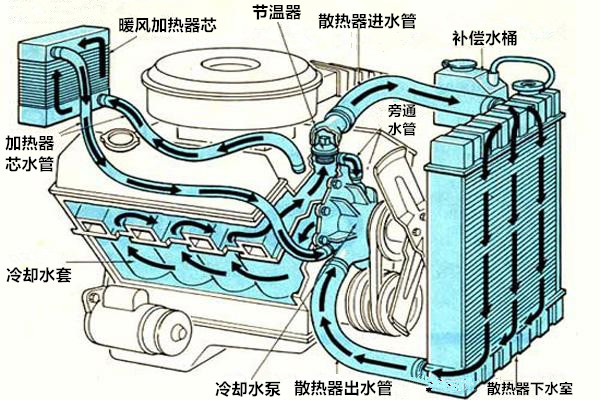 暖风加热器芯
节温器
散热器进水管
补偿水桶
旁通水管
加热器芯水管
冷却水套
冷却水泵
散热器出水管
散热器下水室