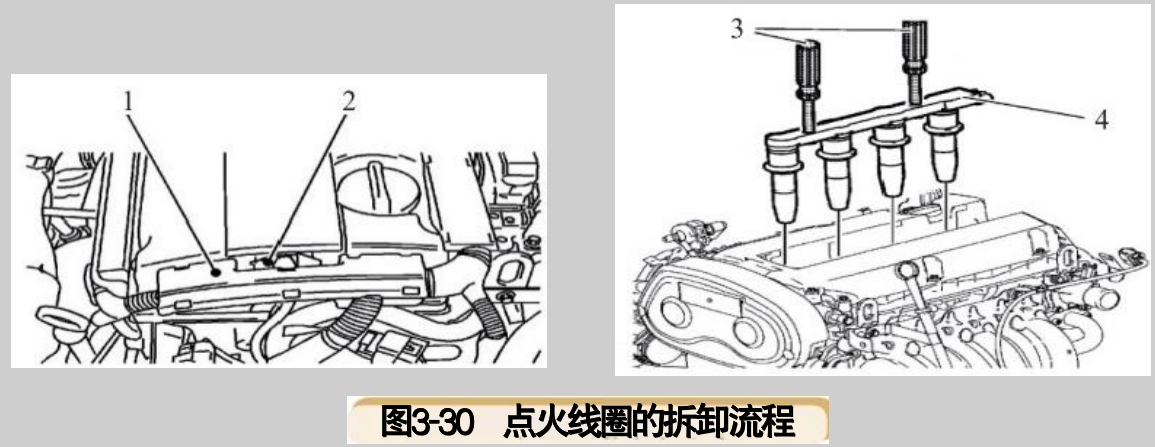 1
2
3
4
图3-30　点火线圈的拆卸流程