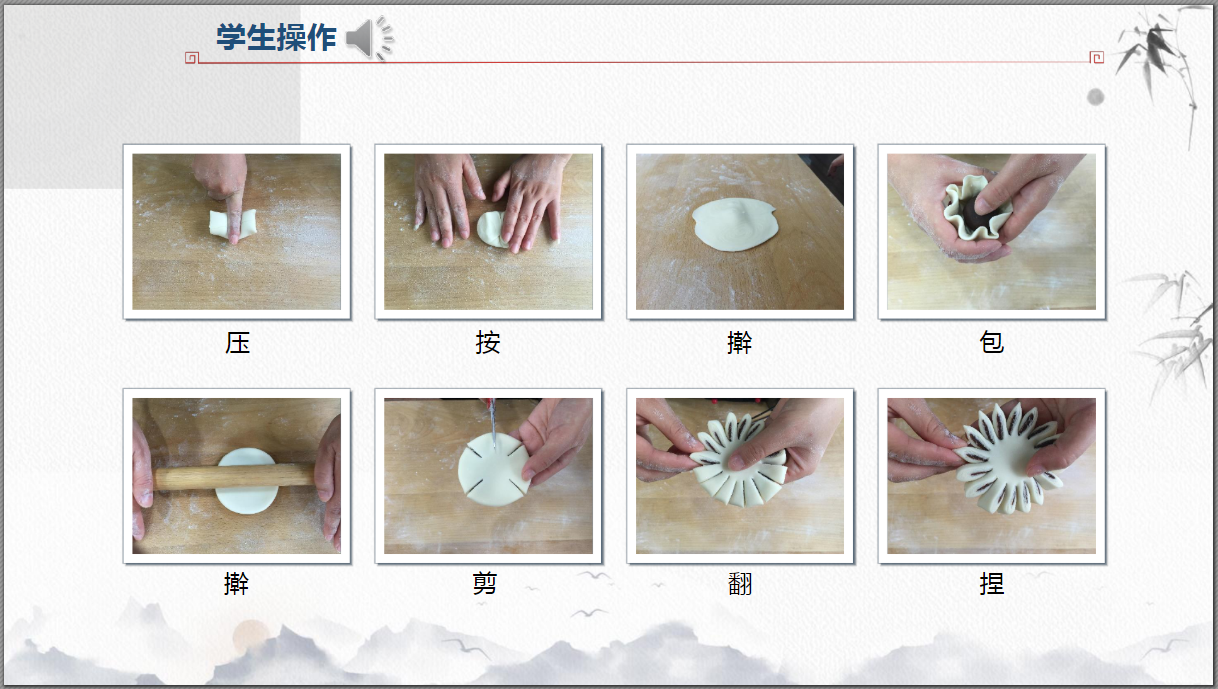 学生操作

压

按

擀

包

擀

剪

翻

捏