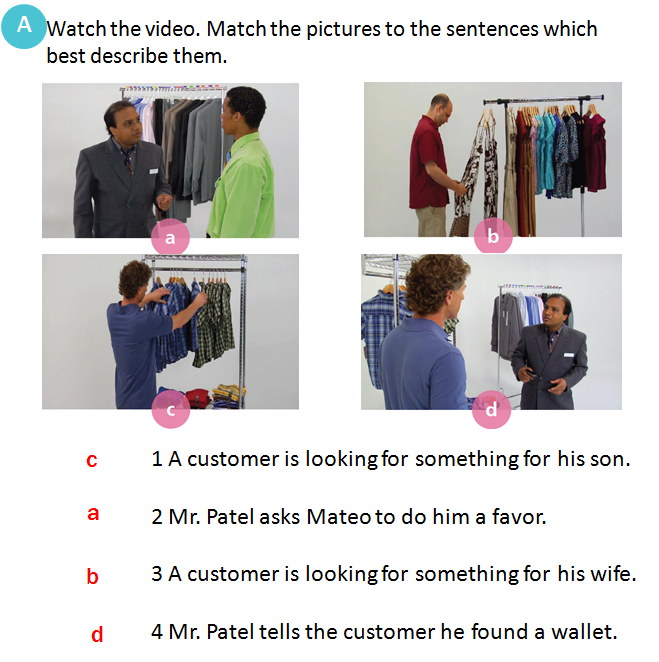 A Watch the video. Match the pictures to the sentences which best describe them.

a

b

c

d

c 1 A customer is looking for something for his son.

a 2 Mr. Patel asks Mateo to do him a favor.

b 3 A customer is looking for something for his wife.

d 4 Mr. Patel tells the customer he found a wallet.