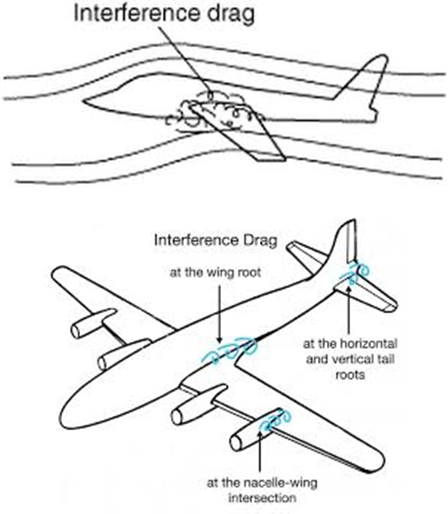 Interference drag

Interference Drag

at the wing root

at the horizontal and vertical tail roots

at the nacelle-wing intersection