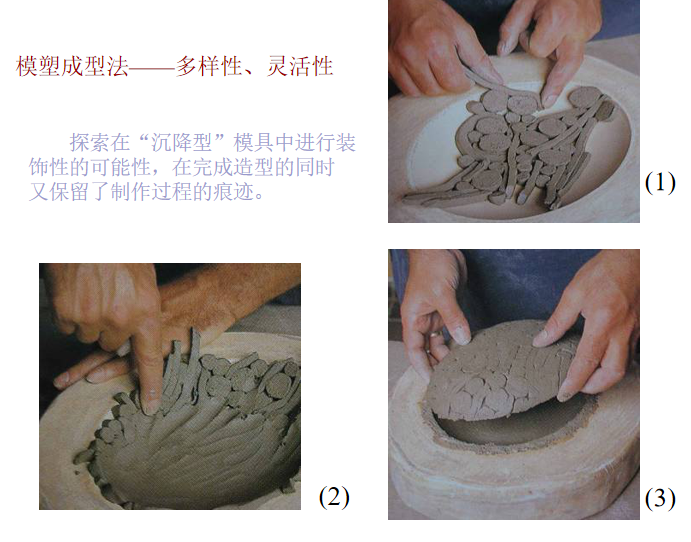 模塑成型法——多样性、灵活性

探索在“沉降型”模具中进行装饰性的可能性，在完成造型的同时又保留了制作过程的痕迹。

(1)

(2)

(3)