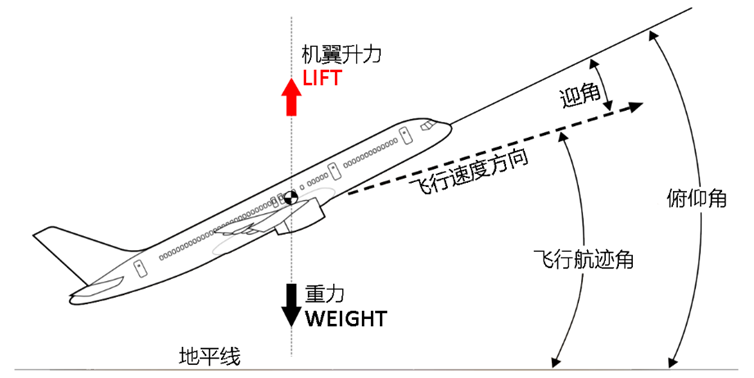 机翼升力
LIFT

迎角

飞行速度方向

俯仰角

飞行航迹角

重力
WEIGHT

地平线