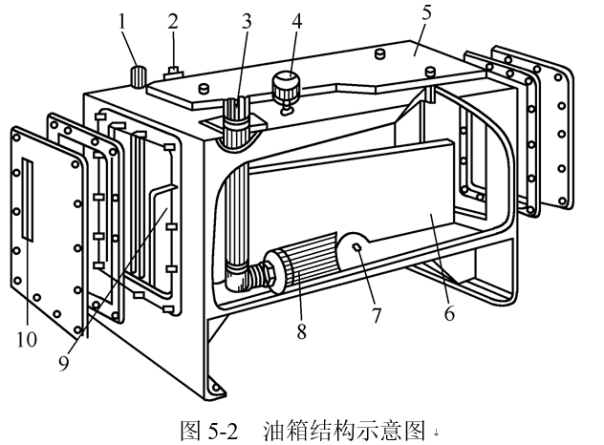 1
2
3
4
5
10
9
8
7
6

图 5-2　油箱结构示意图