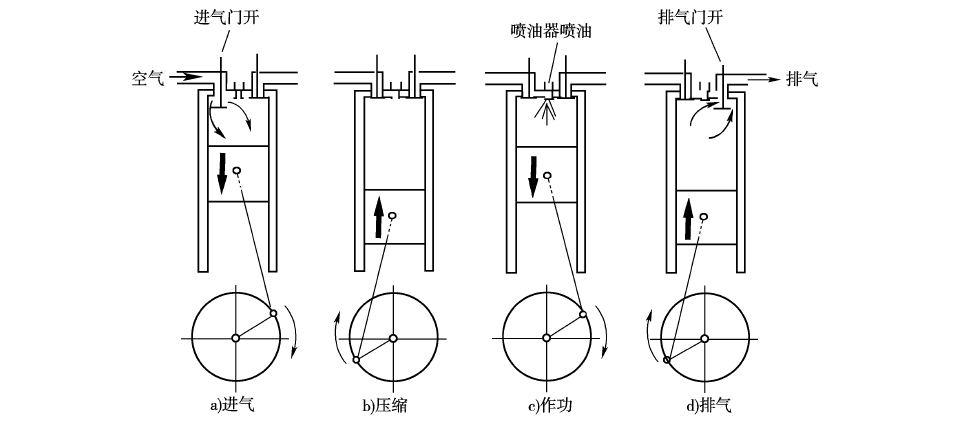 进气门开
空气
喷油器喷油
排气门开
排气
a)进气
b)压缩
c)作功
d)排气