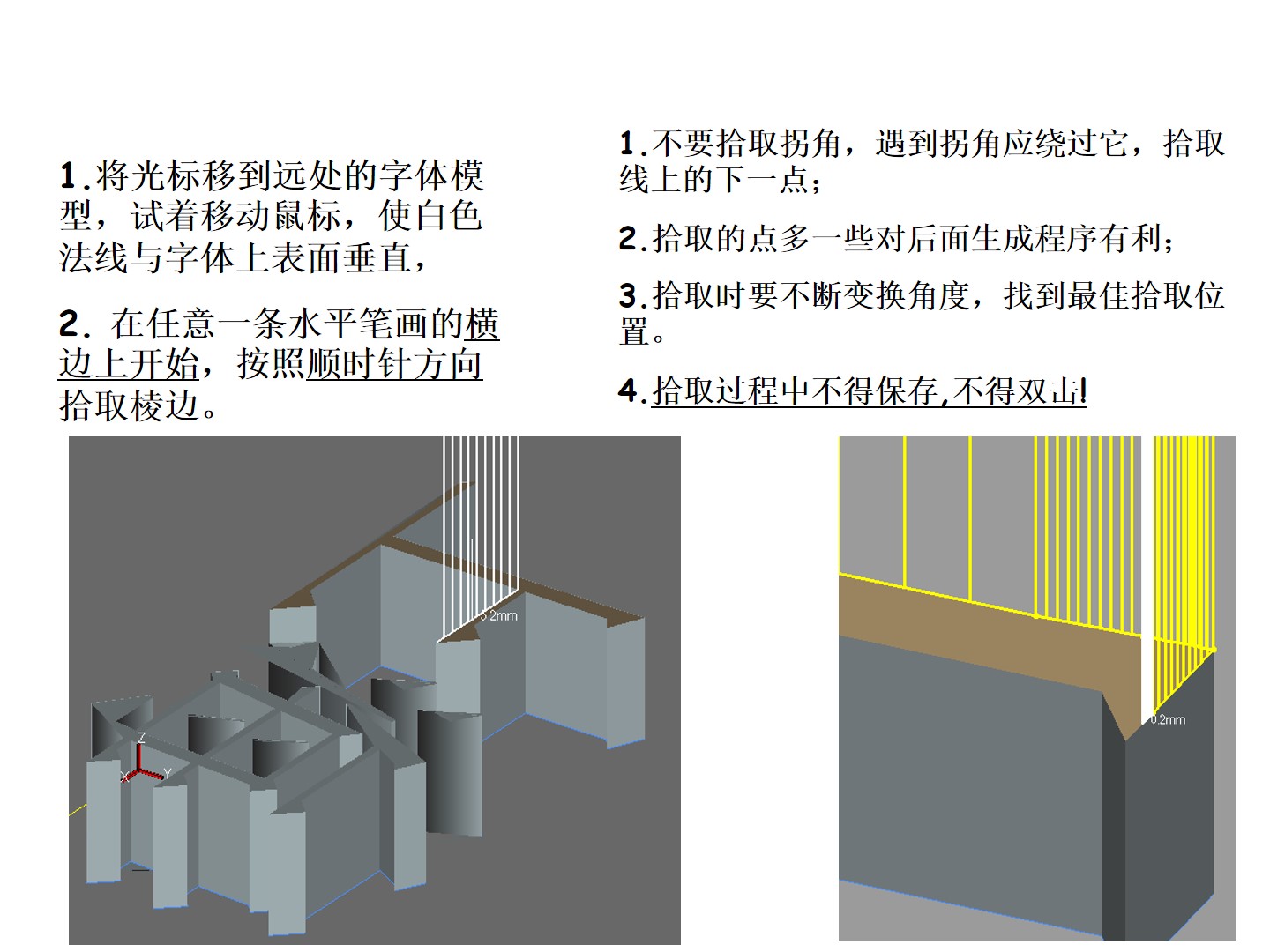 1.将光标移到远处的字体模型，试着移动鼠标，使白色法线与字体上表面垂直，

2. 在任意一条水平笔画的横边上开始，按照顺时针方向拾取棱边。

1.不要拾取拐角，遇到拐角应绕过它，拾取线上的下一点；

2.拾取的点多一些对后面生成程序有利；

3.拾取时要不断变换角度，找到最佳拾取位置。

4.拾取过程中不得保存,不得双击!

0.2mm

Z
X
Y

0.2mm