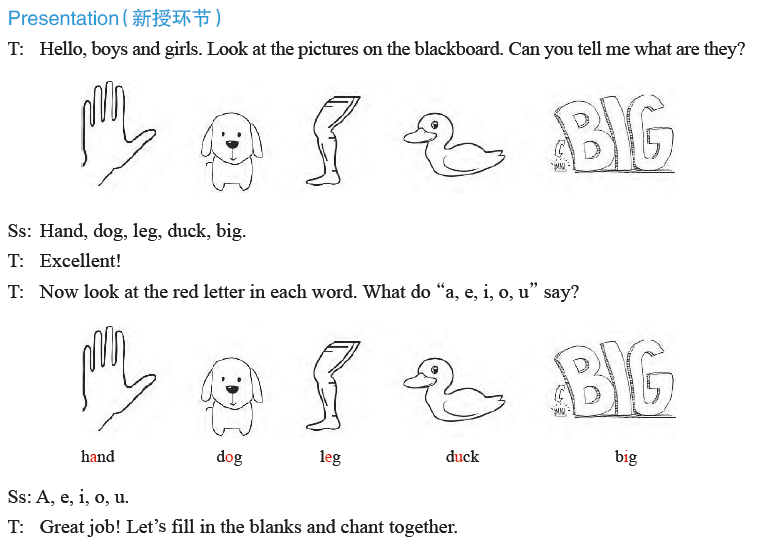 Presentation（新授环节）

T: Hello, boys and girls. Look at the pictures on the blackboard. Can you tell me what are they?

BIG

Ss: Hand, dog, leg, duck, big.

T: Excellent!

T: Now look at the red letter in each word. What do “a, e, i, o, u” say?

BIG

hand dog leg duck big

Ss: A, e, i, o, u.

T: Great job! Let’s fill in the blanks and chant together.