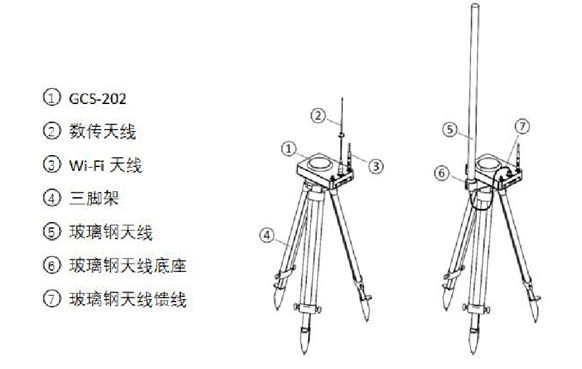 ① GCS-202
② 数传天线
③ Wi-Fi 天线
④ 三脚架
⑤ 玻璃钢天线
⑥ 玻璃钢天线底座
⑦ 玻璃钢天线馈线

②
①
③
④

⑤
⑦
⑥