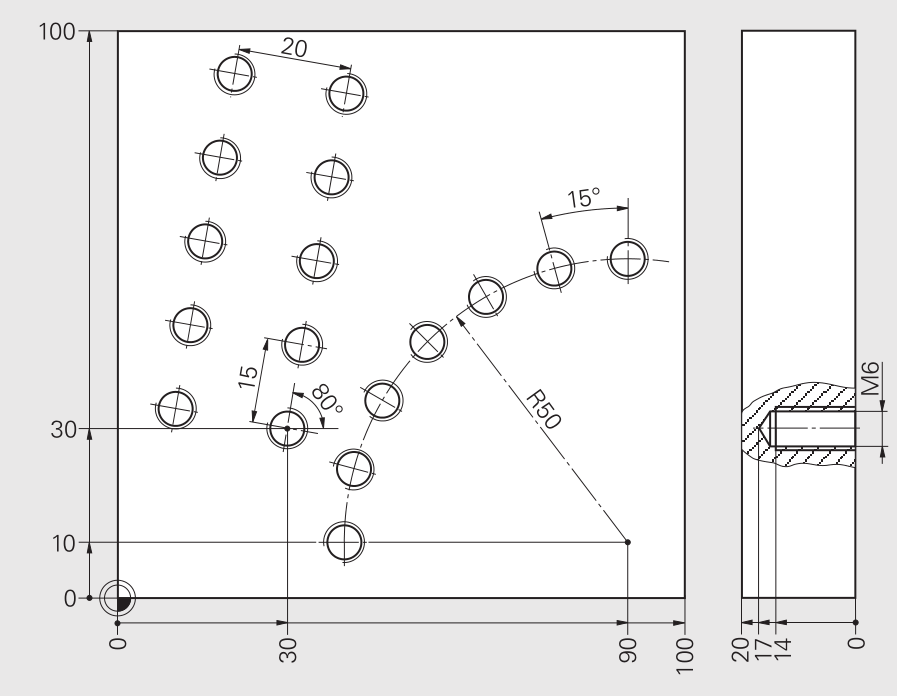 100
20
15°
15
80°
R50
M6
30
10
0
0
30
90
100
20
17
14
0