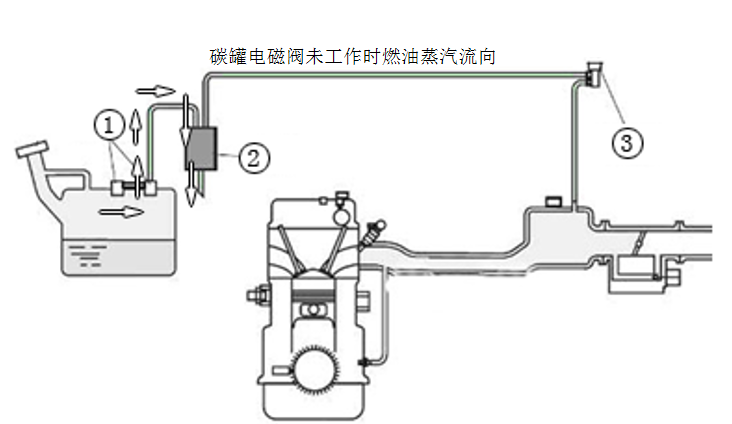 碳罐电磁阀未工作时燃油蒸汽流向

①

②

③