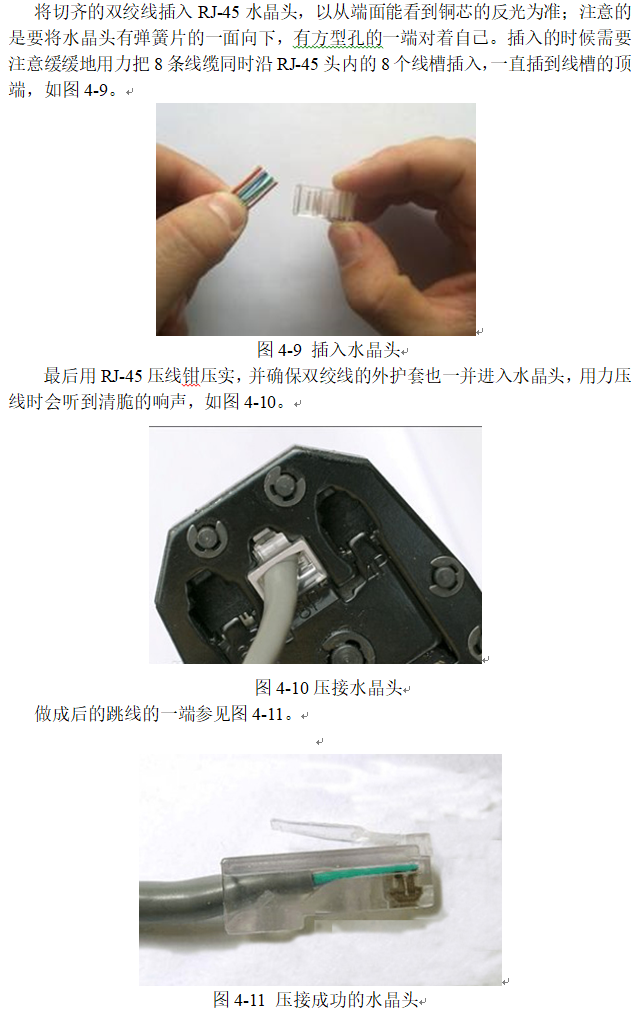 将切齐的双绞线插入 RJ-45 水晶头，以从端面能看到铜芯的反光为准；注意的是要将水晶头有弹簧片的一面向下，有方型孔的一端对着自己。插入的时候需要注意缓缓地用力把 8 条线缆同时沿 RJ-45 头内的 8 个线槽插入，一直插到线槽的顶端，如图 4-9。

图 4-9 插入水晶头

最后用 RJ-45 压线钳压实，并确保双绞线的外护套也一并进入水晶头，用力压线时会听到清脆的响声，如图 4-10。

图 4-10 压接水晶头

做成后的跳线的一端参见图 4-11。

图 4-11 压接成功的水晶头