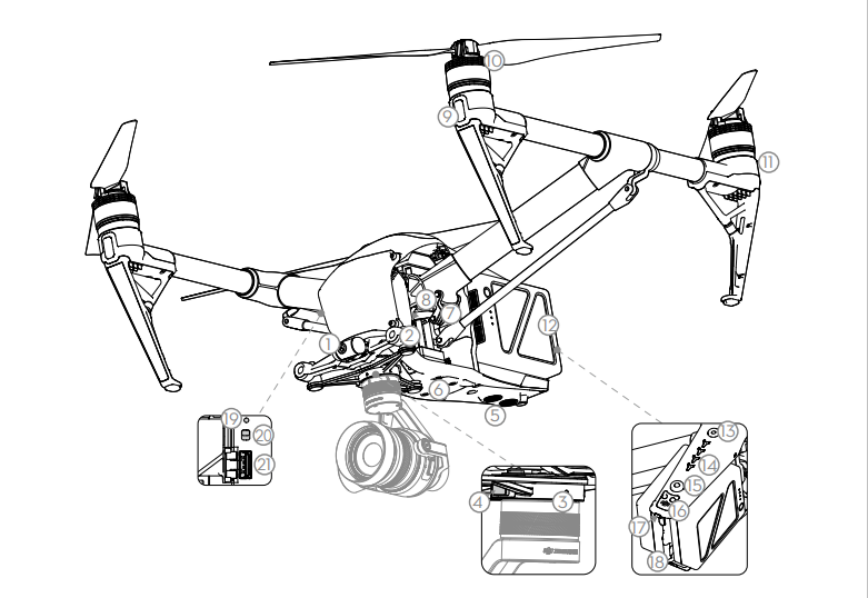 10
9
11
8
7
12
1
2
6
5
19
20
21
4
3
13
14
15
16
17
18