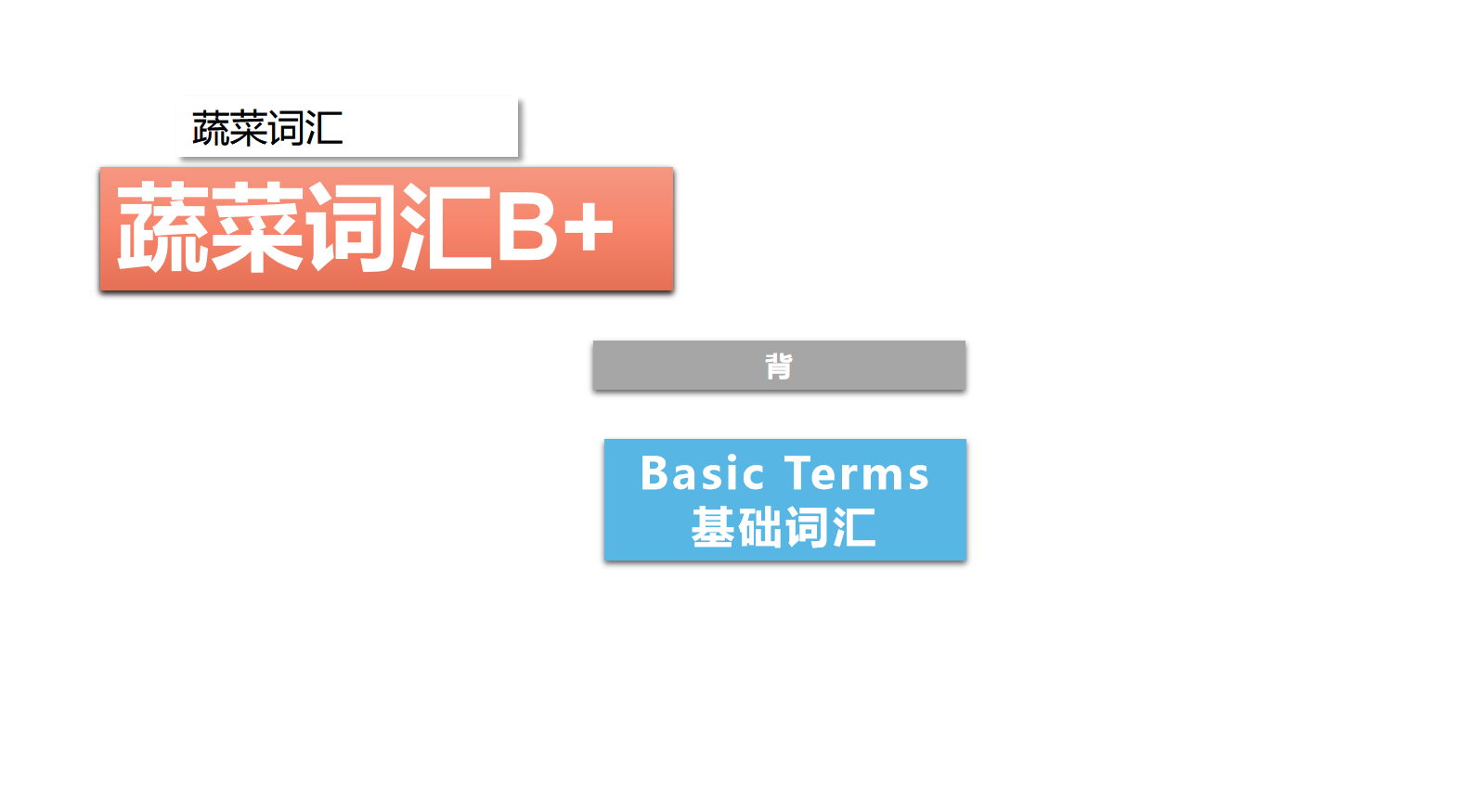 蔬菜词汇

蔬菜词汇B+

背

Basic Terms
基础词汇