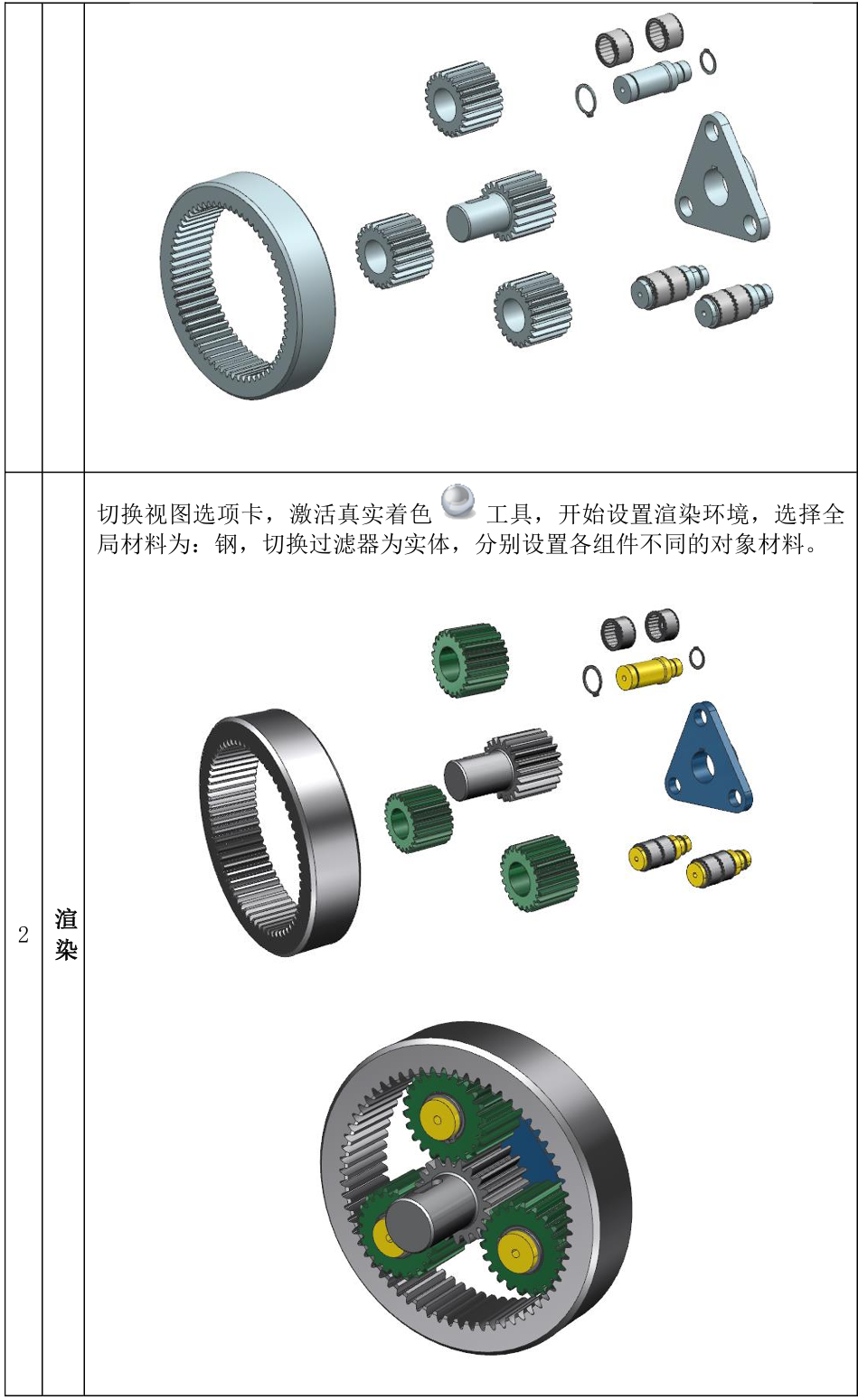 | | | |
|---|---|---|
| | | |
| 2 | 渲染 | 切换视图选项卡，激活真实着色 工具，开始设置渲染环境，选择全局材料为：钢，切换过滤器为实体，分别设置各组件不同的对象材料。 |