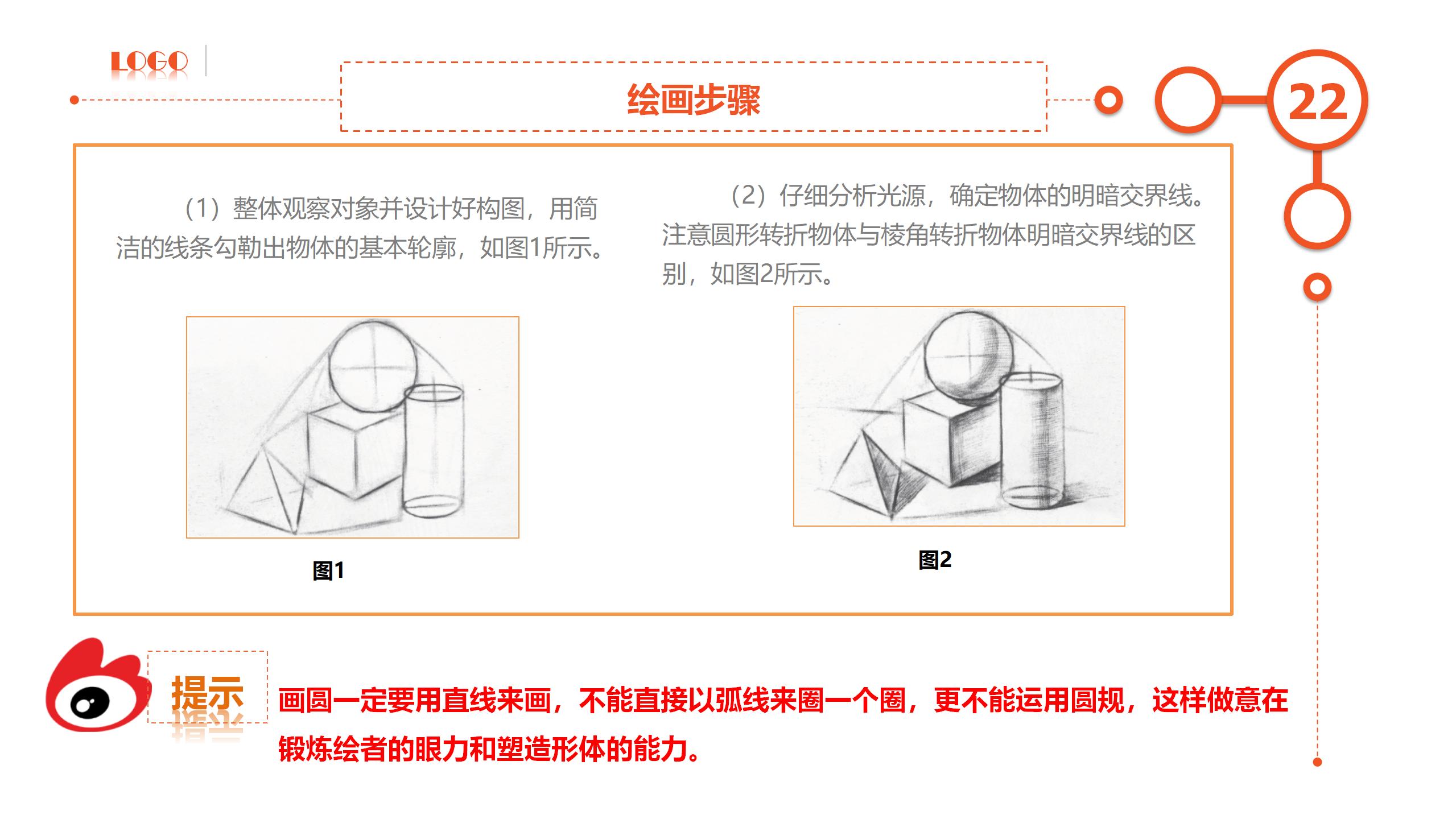 LOGO

绘画步骤

22

（1）整体观察对象并设计好构图，用简洁的线条勾勒出物体的基本轮廓，如图1所示。

图1

（2）仔细分析光源，确定物体的明暗交界线。注意圆形转折物体与棱角转折物体明暗交界线的区别，如图2所示。

图2

提示

画圆一定要用直线来画，不能直接以弧线来圈一个圈，更不能运用圆规，这样做意在锻炼绘者的眼力和塑造形体的能力。