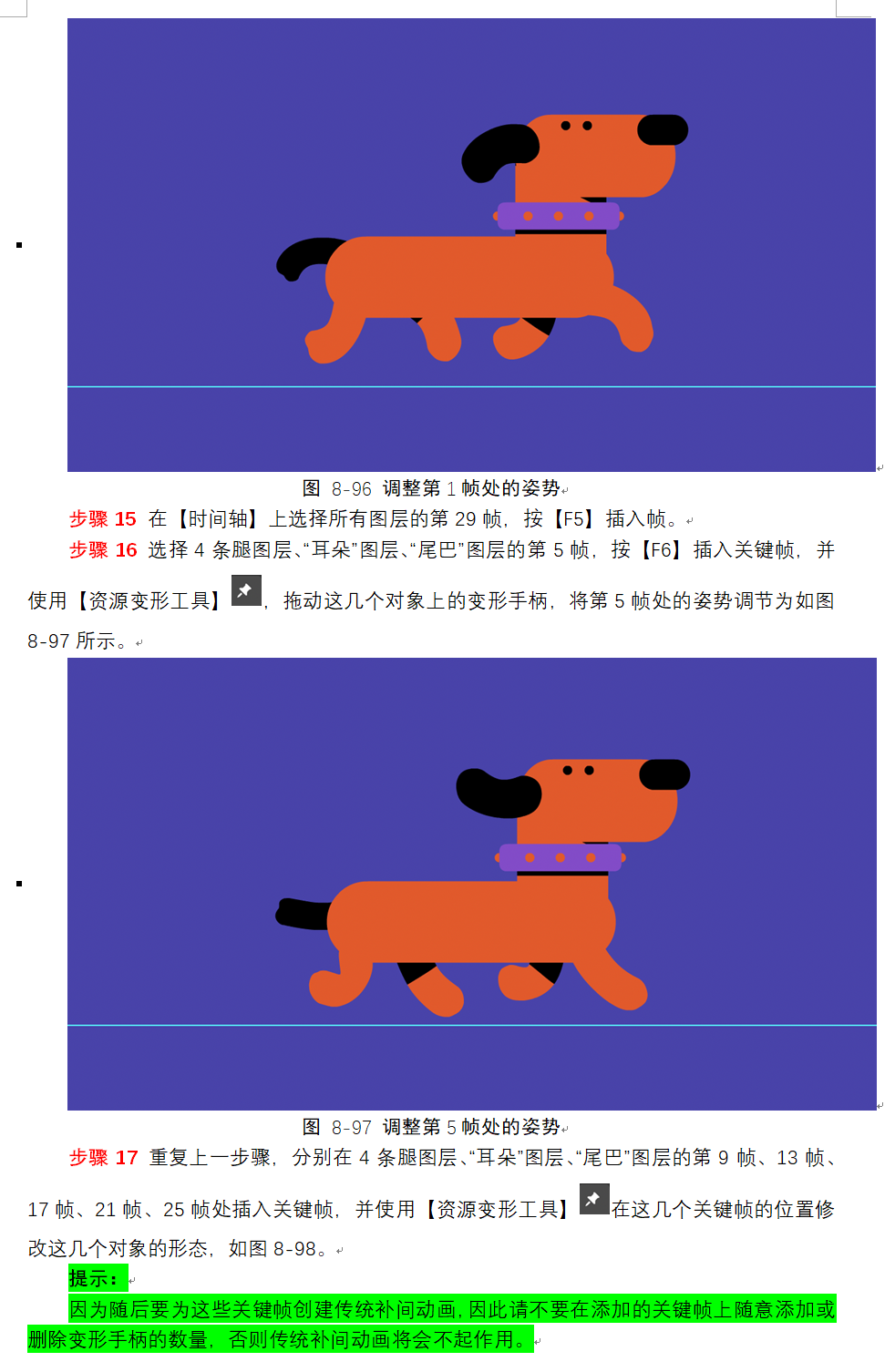 图 8-96 调整第 1 帧处的姿势

步骤 15 在【时间轴】上选择所有图层的第 29 帧，按【F5】插入帧。

步骤 16 选择 4 条腿图层、“耳朵”图层、“尾巴”图层的第 5 帧，按【F6】插入关键帧，并使用【资源变形工具】，拖动这几个对象上的变形手柄，将第 5 帧处的姿势调节为如图 8-97 所示。

图 8-97 调整第 5 帧处的姿势

步骤 17 重复上一步骤，分别在 4 条腿图层、“耳朵”图层、“尾巴”图层的第 9 帧、13 帧、17 帧、21 帧、25 帧处插入关键帧，并使用【资源变形工具】在这几个关键帧的位置修改这几个对象的形态，如图 8-98。

提示：

因为随后要为这些关键帧创建传统补间动画，因此请不要在添加的关键帧上随意添加或删除变形手柄的数量，否则传统补间动画将会不起作用。