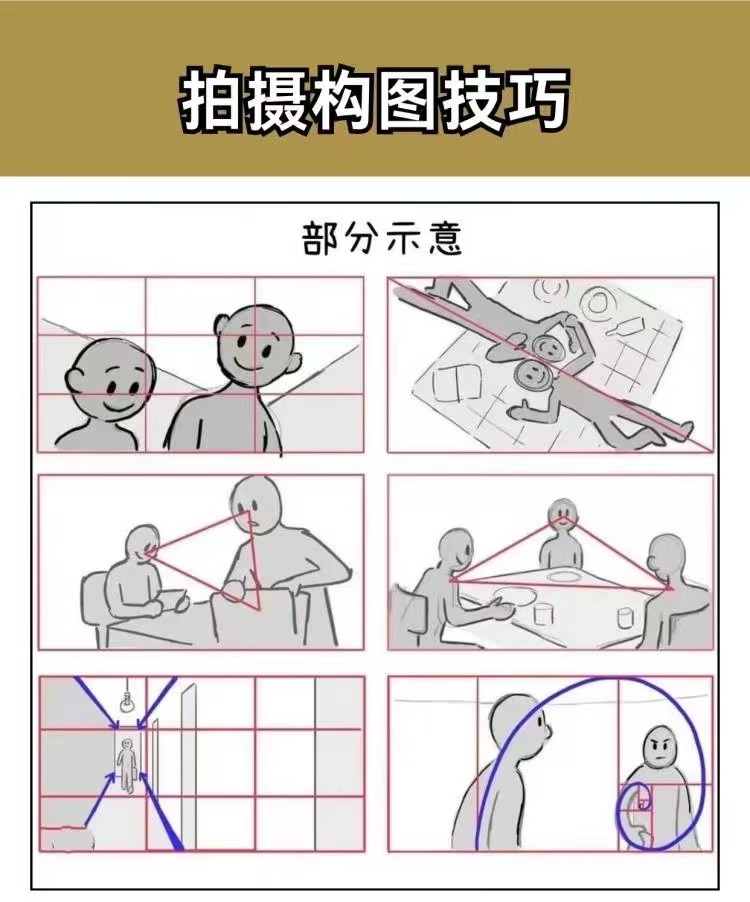 拍摄构图技巧

部分示意