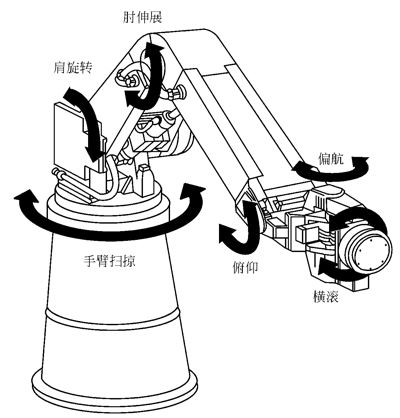 肘伸展

肩旋转

偏航

手臂扫掠

俯仰

横滚