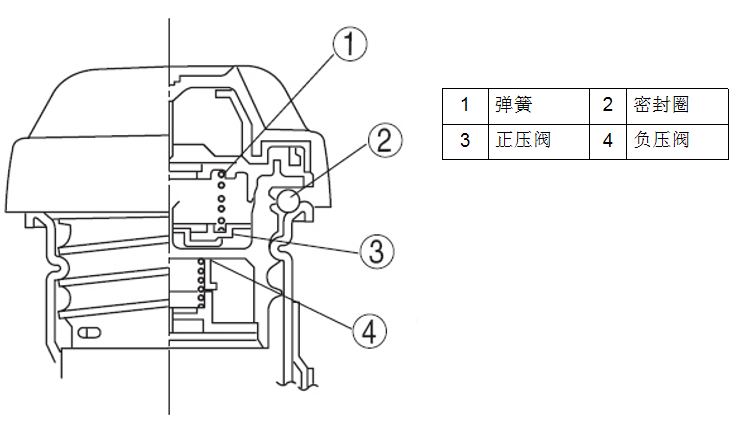 1
2
3
4

| 1 | 弹簧 | 2 | 密封圈 |
|---|---|---|---|
| 3 | 正压阀 | 4 | 负压阀 |