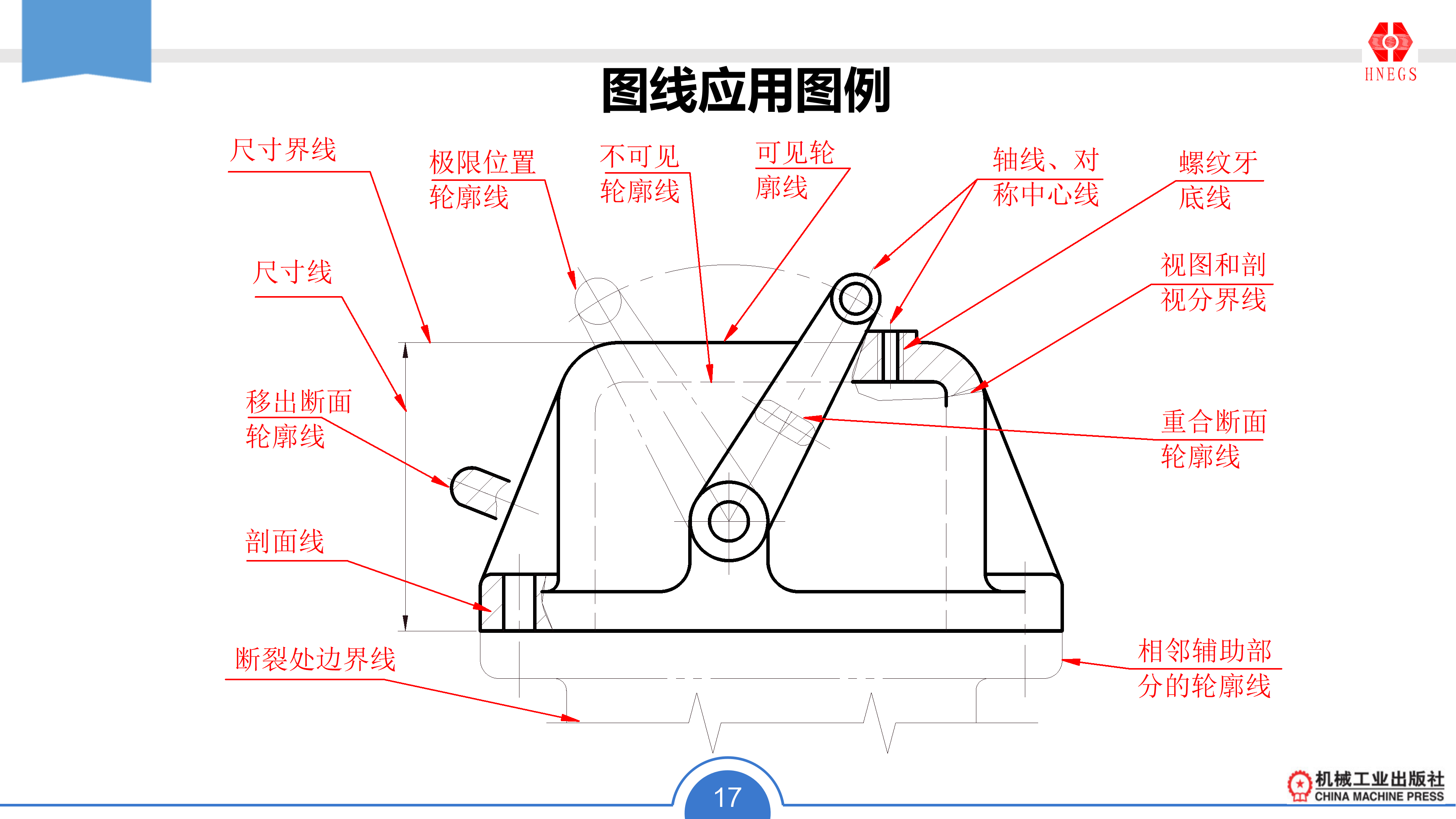 HNEGS

图线应用图例

尺寸界线

极限位置轮廓线

不可见轮廓线

可见轮廓线

轴线、对称中心线

螺纹牙底线

尺寸线

视图和剖视分界线

移出断面轮廓线

重合断面轮廓线

剖面线

断裂处边界线

相邻辅助部分的轮廓线

17

机械工业出版社
CHINA MACHINE PRESS