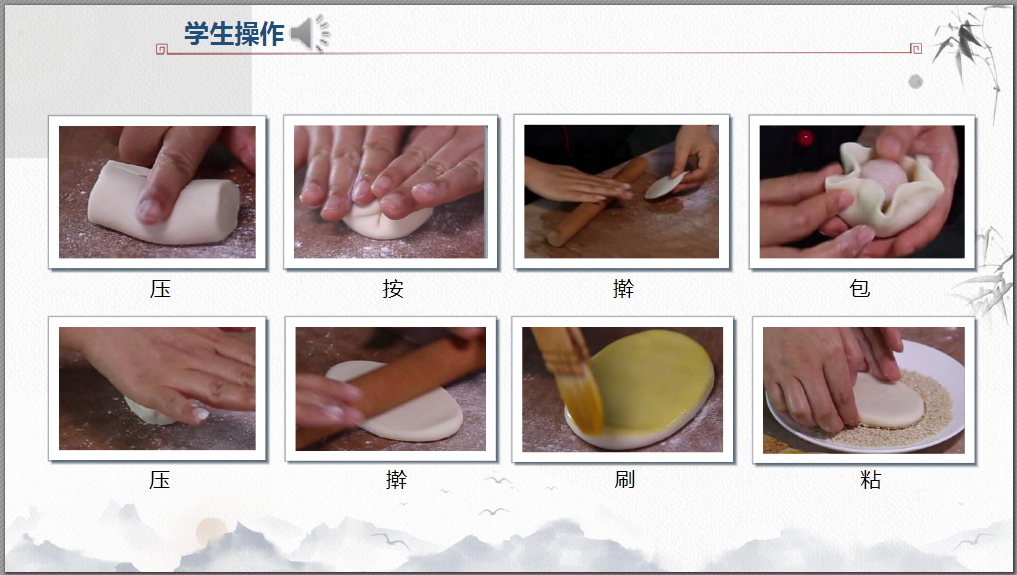 学生操作

压

按

擀

包

压

擀

刷

粘