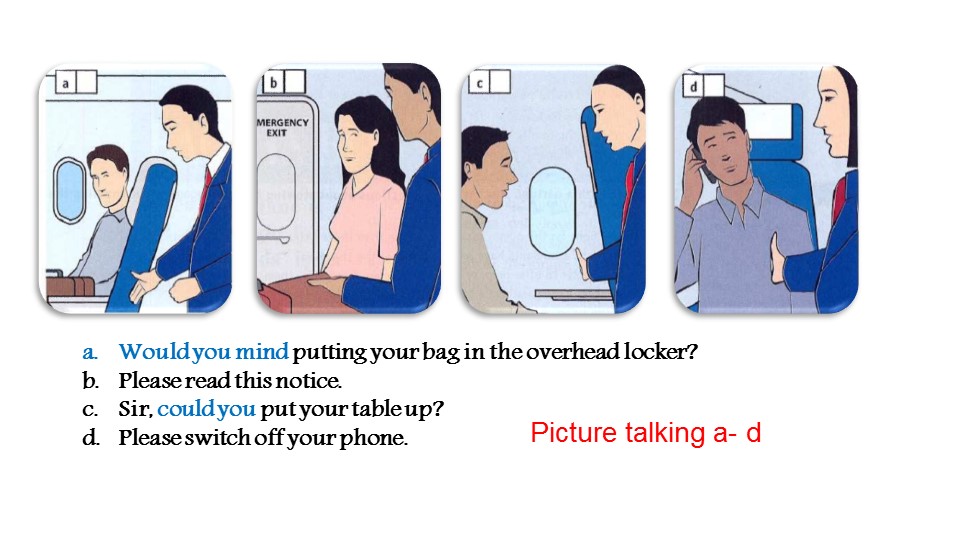 a

b

MERGENCY EXIT

c

d

a. Would you mind putting your bag in the overhead locker?
b. Please read this notice.
c. Sir, could you put your table up?
d. Please switch off your phone.

Picture talking a- d