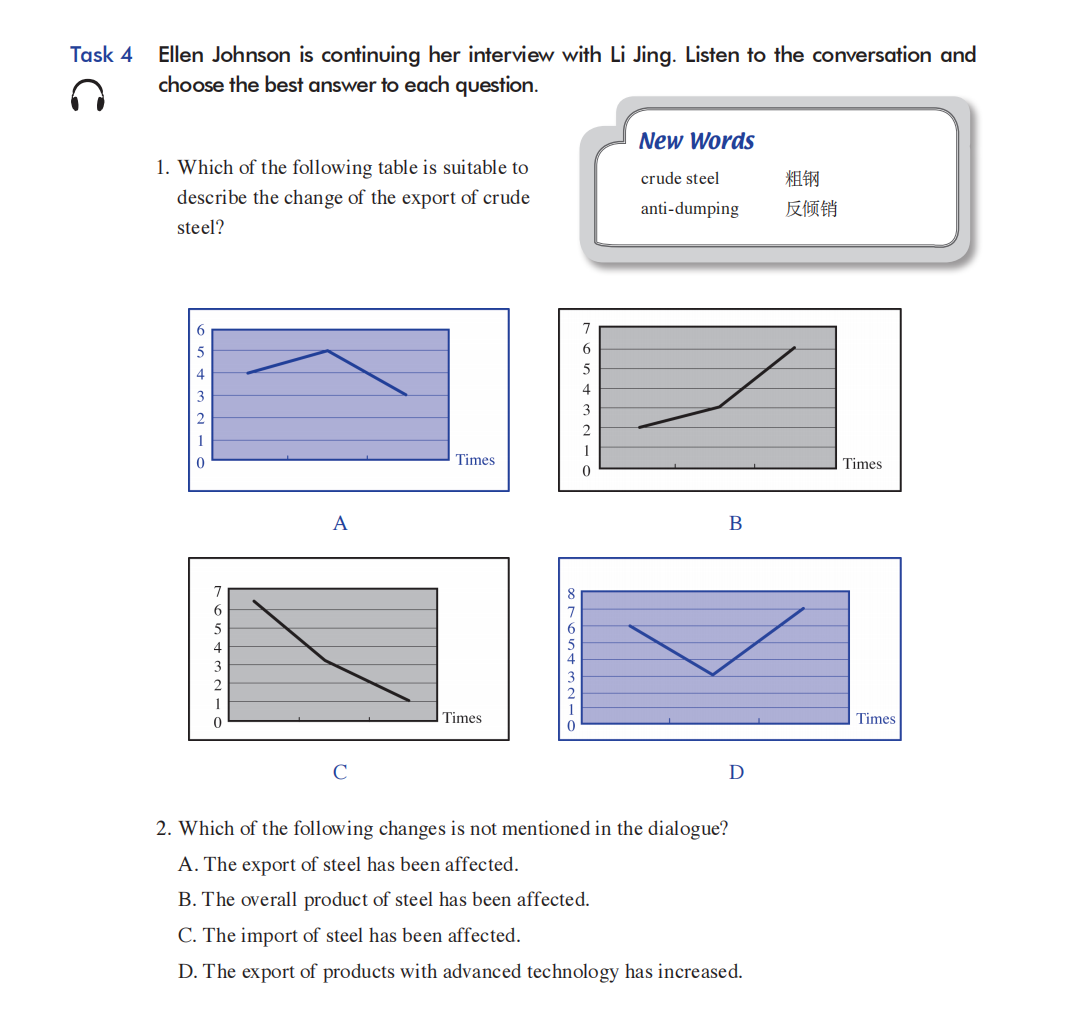 Task 4 Ellen Johnson is continuing her interview with Li Jing. Listen to the conversation and choose the best answer to each question.

New Words
crude steel 粗钢
anti-dumping 反倾销

1. Which of the following table is suitable to describe the change of the export of crude steel?

6
5
4
3
2
1
0
Times

A

7
6
5
4
3
2
1
0
Times

B

7
6
5
4
3
2
1
0
Times

C

8
7
6
5
4
3
2
1
0
Times

D

2. Which of the following changes is not mentioned in the dialogue?
A. The export of steel has been affected.
B. The overall product of steel has been affected.
C. The import of steel has been affected.
D. The export of products with advanced technology has increased.