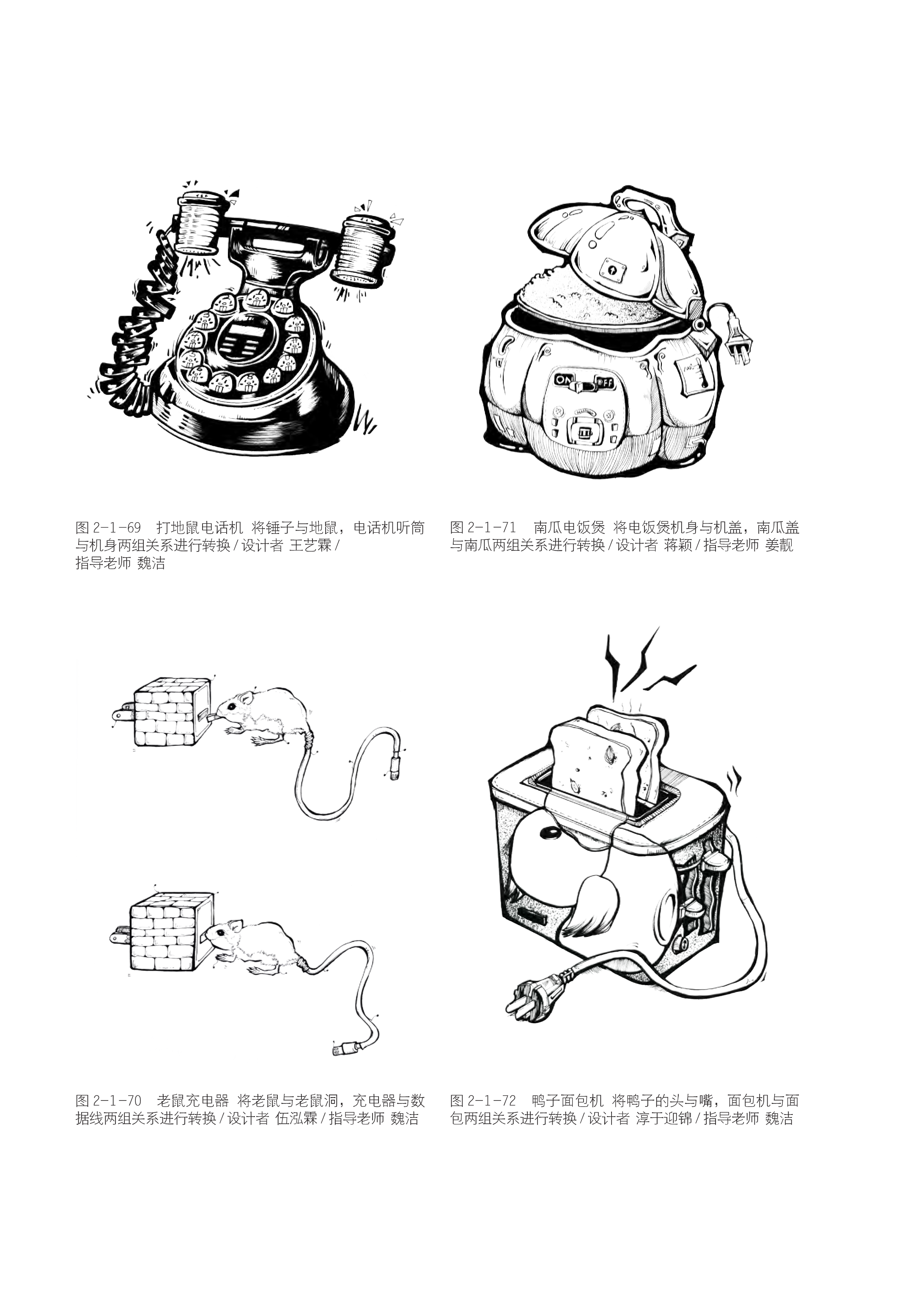 ON OFF

图 2-1-69　打地鼠电话机 将锤子与地鼠，电话机听筒与机身两组关系进行转换 / 设计者 王艺霖 / 指导老师 魏洁

图 2-1-71　南瓜电饭煲 将电饭煲机身与机盖，南瓜盖与南瓜两组关系进行转换 / 设计者 蒋颖 / 指导老师 姜靓

图 2-1-70　老鼠充电器 将老鼠与老鼠洞，充电器与数据线两组关系进行转换 / 设计者 伍泓霖 / 指导老师 魏洁

图 2-1-72　鸭子面包机 将鸭子的头与嘴，面包机与面包两组关系进行转换 / 设计者 淳于迎锦 / 指导老师 魏洁