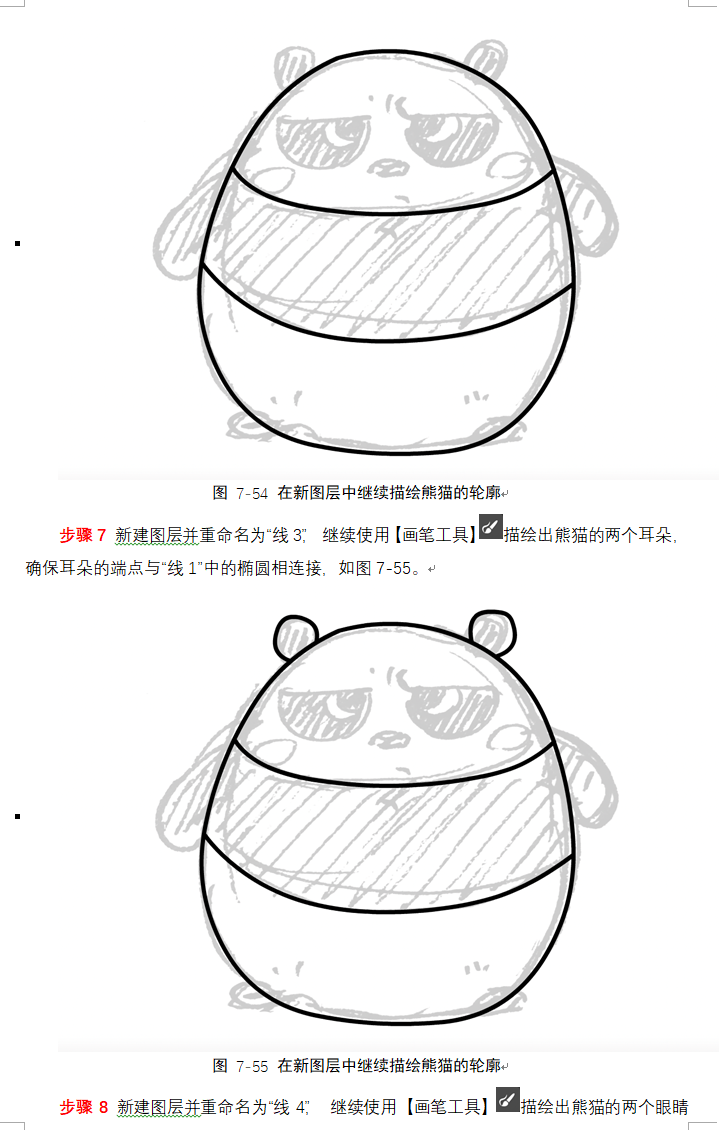 图 7-54 在新图层中继续描绘熊猫的轮廓

步骤 7 新建图层并重命名为“线 3”，继续使用【画笔工具】描绘出熊猫的两个耳朵，确保耳朵的端点与“线 1”中的椭圆相连接，如图 7-55。

图 7-55 在新图层中继续描绘熊猫的轮廓

步骤 8 新建图层并重命名为“线 4”，继续使用【画笔工具】描绘出熊猫的两个眼睛