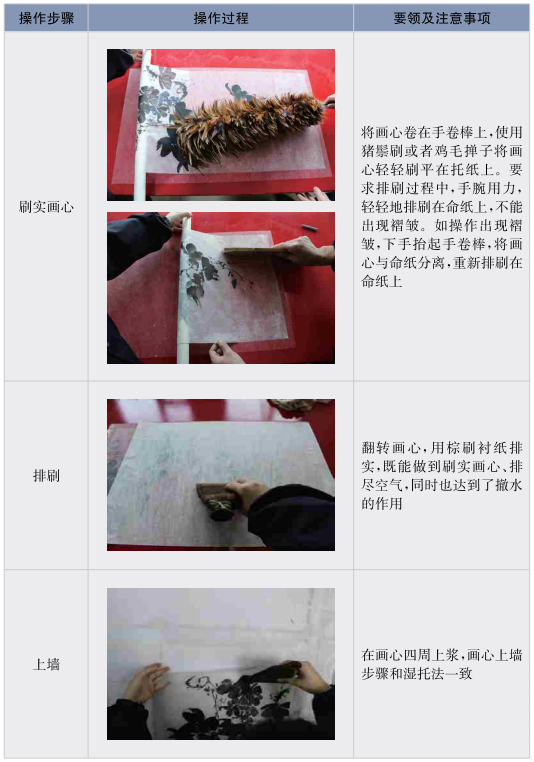 | 操作步骤 | 操作过程 | 要领及注意事项 |
|---|---|---|
| 刷实画心 | | 将画心卷在手卷棒上，使用猪鬃刷或者鸡毛掸子将画心轻轻刷平在托纸上。要求排刷过程中，手腕用力，轻轻地排刷在命纸上，不能出现褶皱。如操作出现褶皱，下手抬起手卷棒，将画心与命纸分离，重新排刷在命纸上 |
| 排刷 | | 翻转画心，用棕刷衬纸排实，既能做到刷实画心、排尽空气，同时也达到了撤水的作用 |
| 上墙 | | 在画心四周上浆，画心上墙步骤和湿托法一致 |