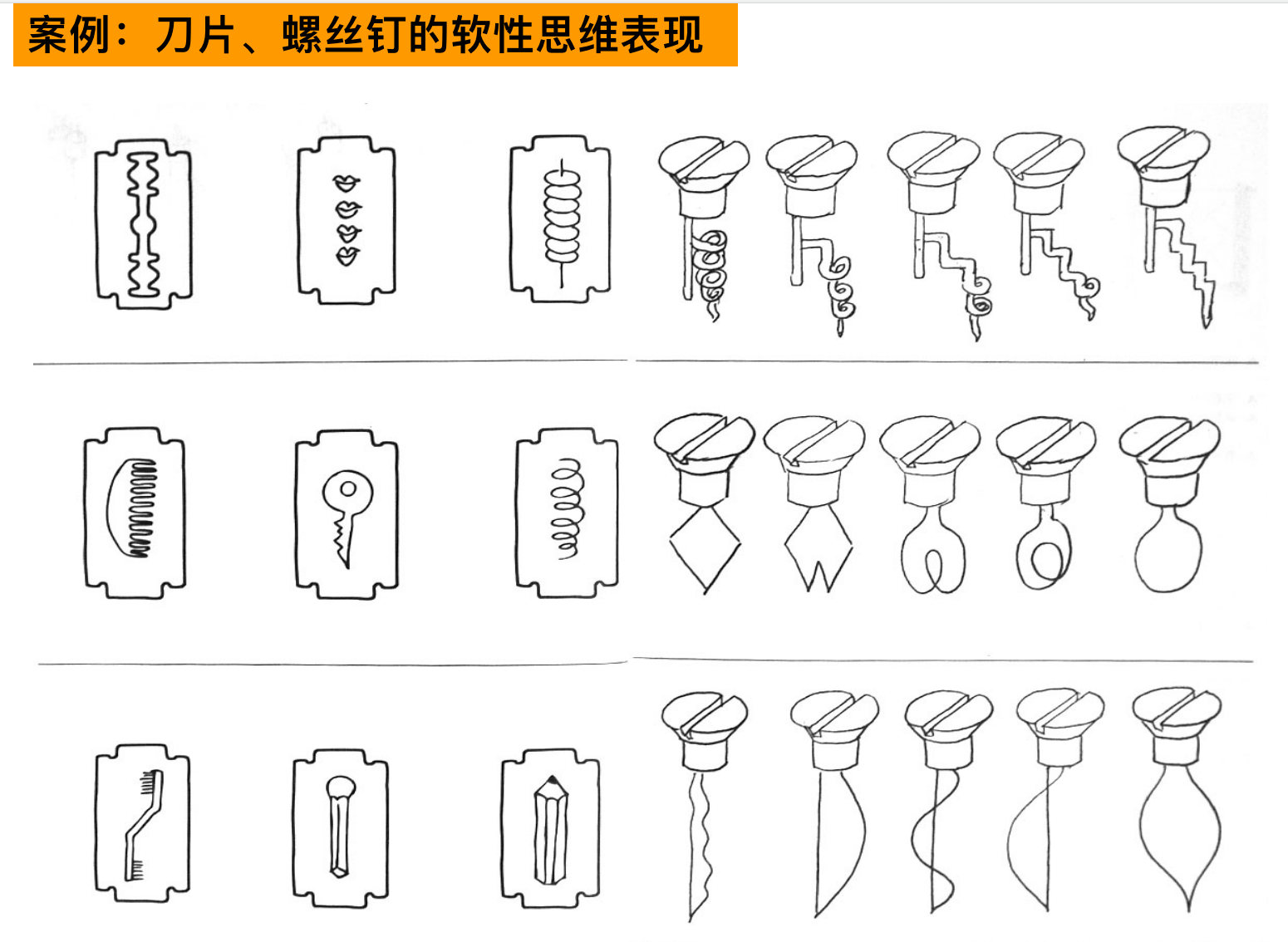 案例：刀片、螺丝钉的软性思维表现