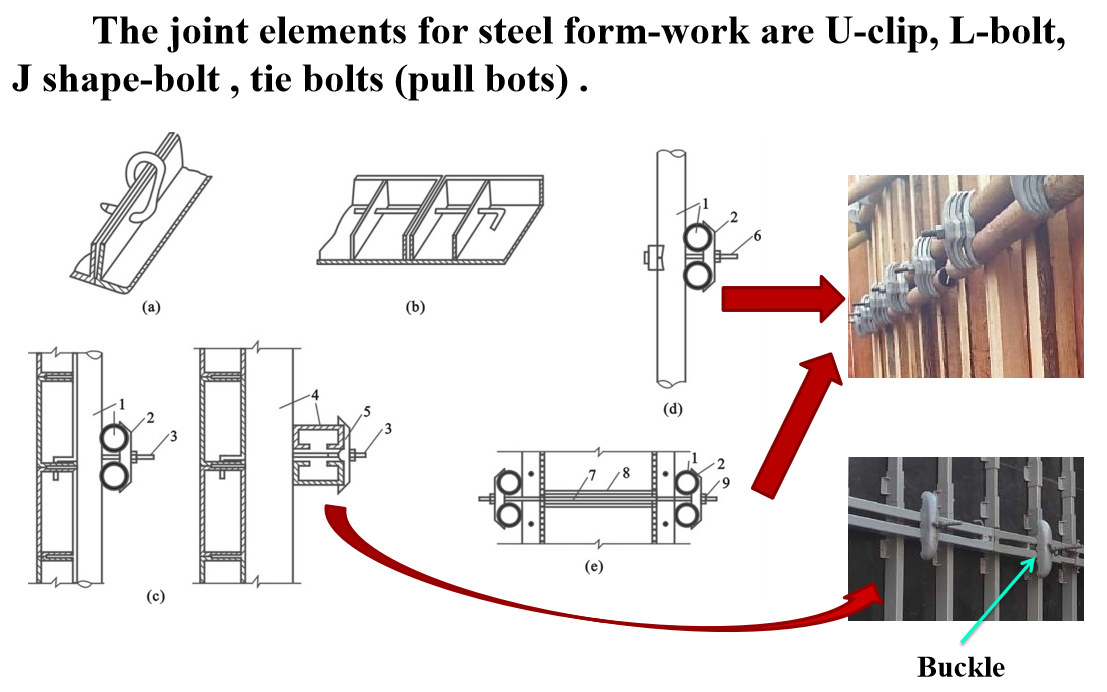 The joint elements for steel form-work are U-clip, L-bolt, J shape-bolt , tie bolts (pull bots) .

(a)

(b)

1
2
6

(d)

1
2
3

4
5
3

(c)

7
8
1
2
9

(e)

Buckle