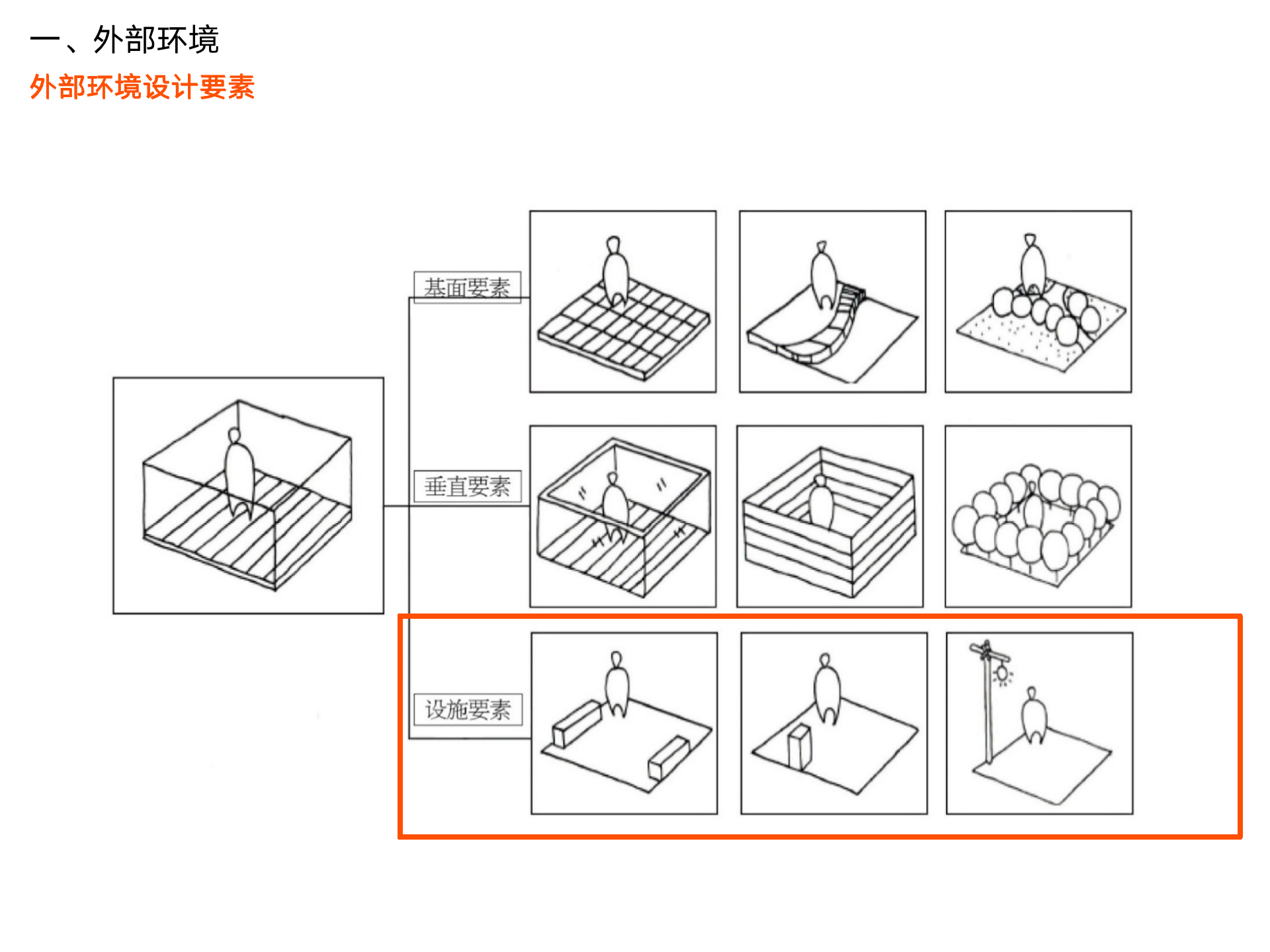 一、外部环境

外部环境设计要素

基面要素

垂直要素

设施要素