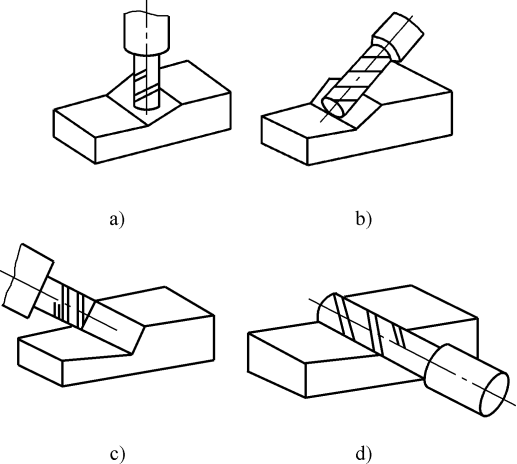 a)

b)

c)

d)