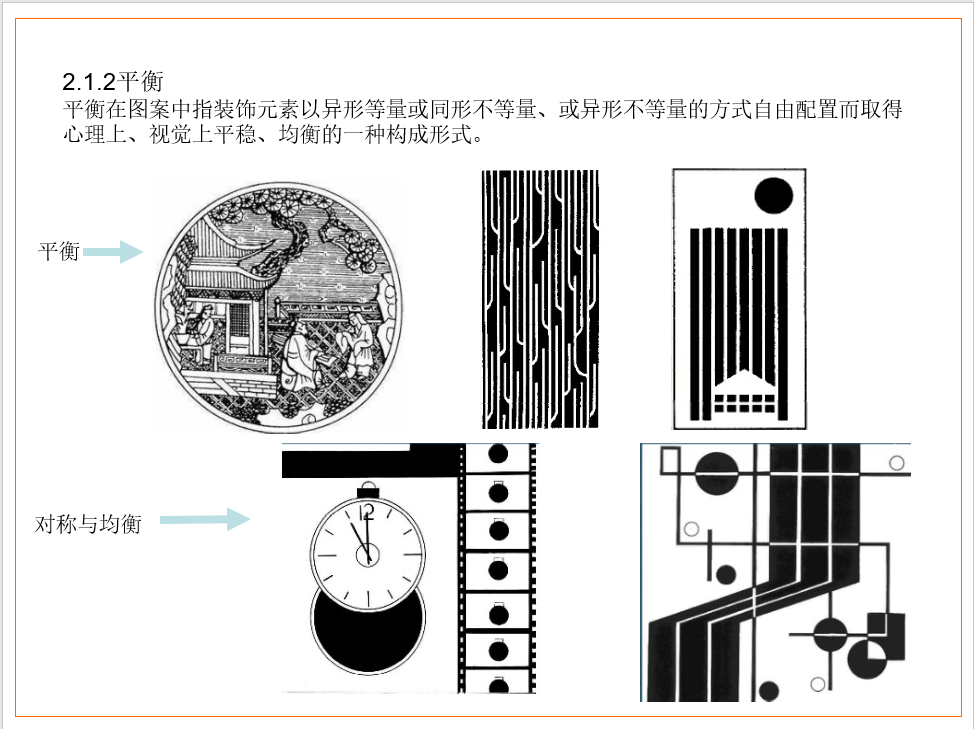 2.1.2平衡

平衡在图案中指装饰元素以异形等量或同形不等量、或异形不等量的方式自由配置而取得心理上、视觉上平稳、均衡的一种构成形式。

平衡

对称与均衡

12