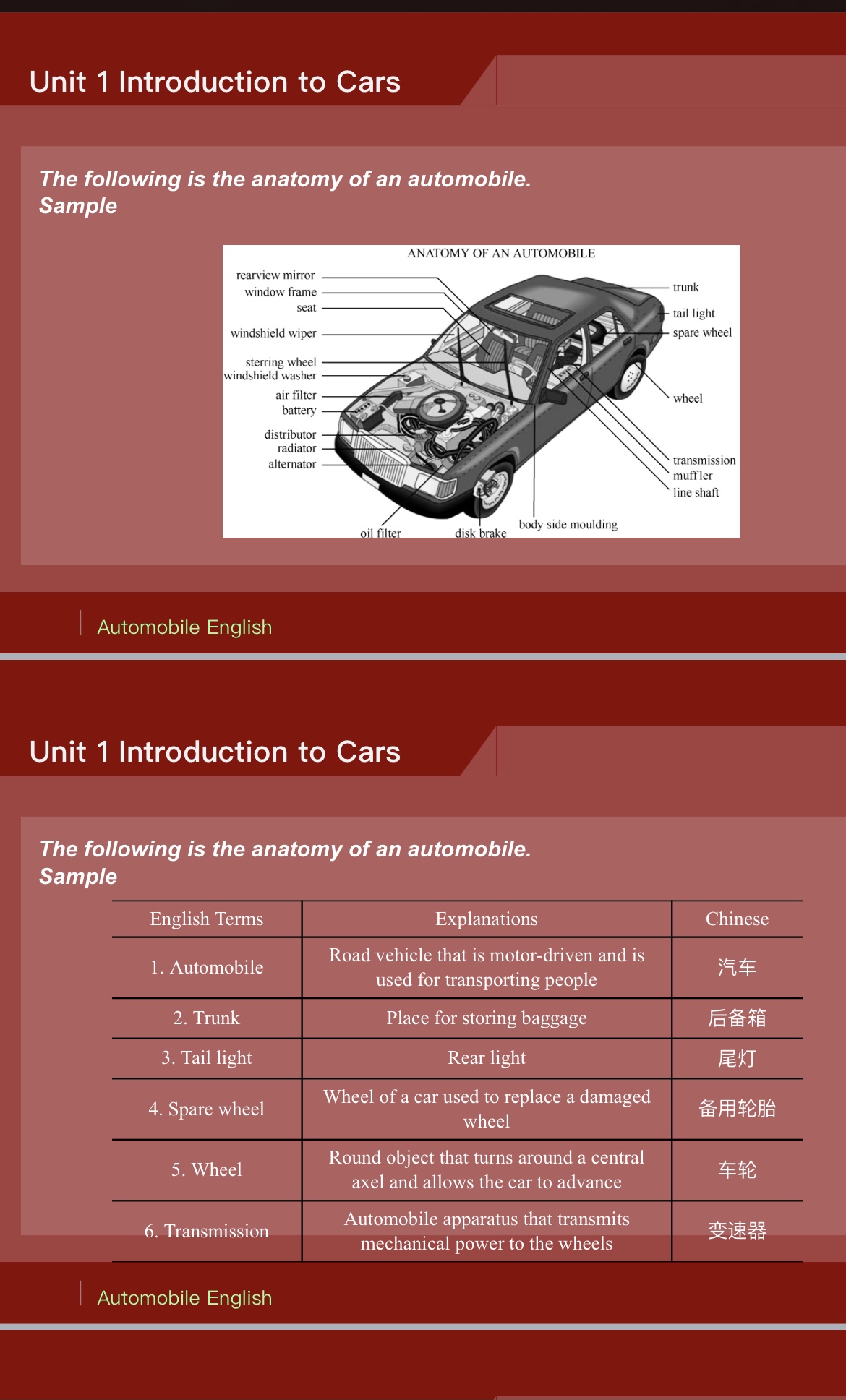 Unit 1 Introduction to Cars

The following is the anatomy of an automobile.
Sample

ANATOMY OF AN AUTOMOBILE

rearview mirror
window frame
seat
windshield wiper
sterring wheel
windshield washer
air filter
battery
distributor
radiator
alternator
oil filter
disk brake
body side moulding
trunk
tail light
spare wheel
wheel
transmission
muffler
line shaft

Automobile English

Unit 1 Introduction to Cars

The following is the anatomy of an automobile.
Sample

| English Terms | Explanations | Chinese |
|---|---|---|
| 1. Automobile | Road vehicle that is motor-driven and is used for transporting people | 汽车 |
| 2. Trunk | Place for storing baggage | 后备箱 |
| 3. Tail light | Rear light | 尾灯 |
| 4. Spare wheel | Wheel of a car used to replace a damaged wheel | 备用轮胎 |
| 5. Wheel | Round object that turns around a central axel and allows the car to advance | 车轮 |
| 6. Transmission | Automobile apparatus that transmits mechanical power to the wheels | 变速器 |

Automobile English