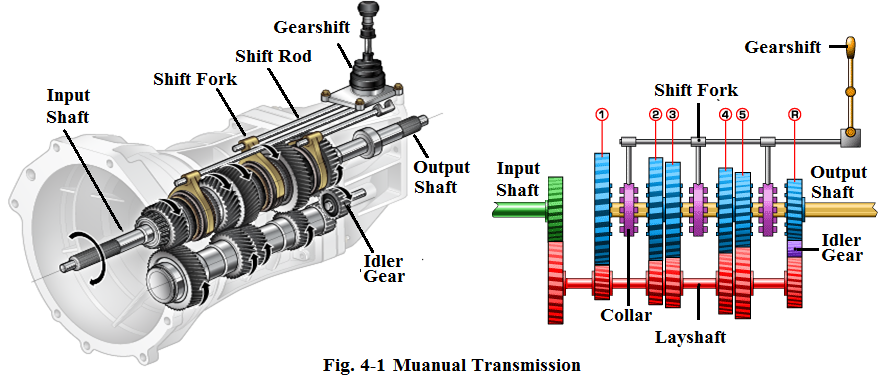 Gearshift
Shift Rod
Shift Fork
Input Shaft
Output Shaft
Idler Gear

Gearshift
Shift Fork
1
2
3
4
5
R
Input Shaft
Output Shaft
Idler Gear
Collar
Layshaft

Fig. 4-1 Muanual Transmission