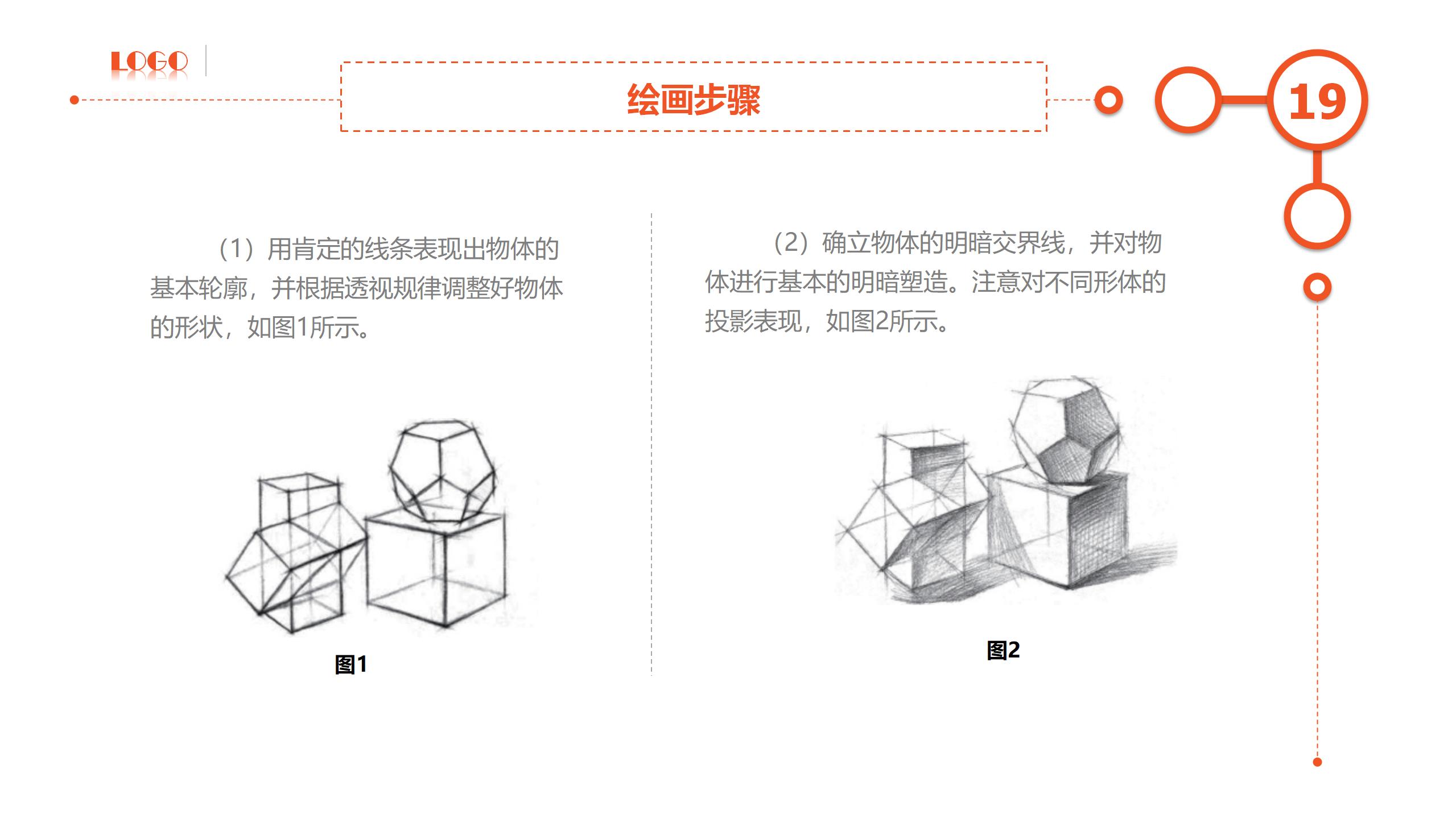 LOGO

绘画步骤

19

（1）用肯定的线条表现出物体的基本轮廓，并根据透视规律调整好物体的形状，如图1所示。

图1

（2）确立物体的明暗交界线，并对物体进行基本的明暗塑造。注意对不同形体的投影表现，如图2所示。

图2