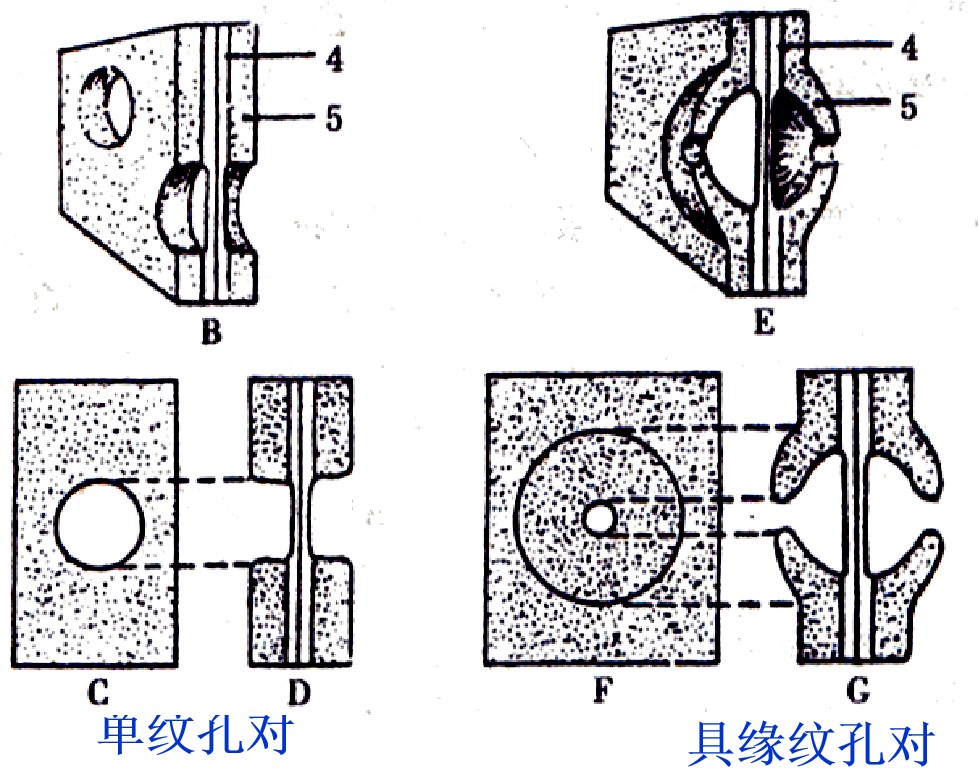 4
5
B
4
5
E
C
D
F
G
单纹孔对
具缘纹孔对