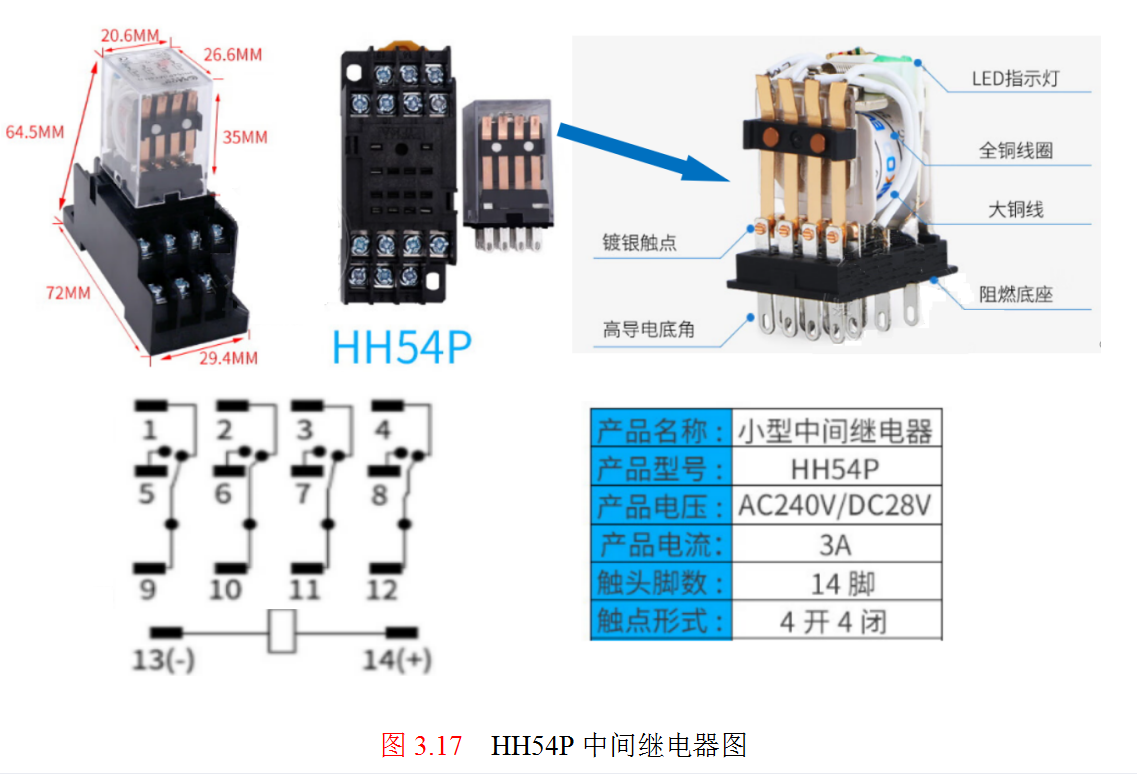 20.6MM
26.6MM
64.5MM
35MM
72MM
29.4MM

HH54P

LED指示灯
全铜线圈
大铜线
镀银触点
阻燃底座
高导电底角

1
2
3
4
5
6
7
8
9
10
11
12
13(-)
14(+)

| 产品名称： | 小型中间继电器 |
|---|---|
| 产品型号： | HH54P |
| 产品电压： | AC240V/DC28V |
| 产品电流： | 3A |
| 触头脚数： | 14 脚 |
| 触点形式： | 4 开 4 闭 |

图 3.17 HH54P 中间继电器图