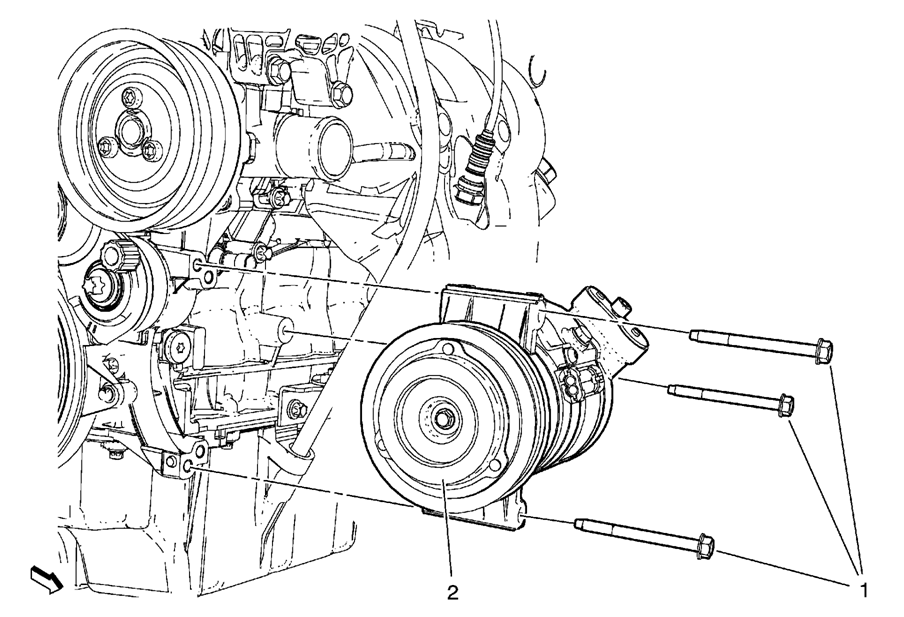 2

1