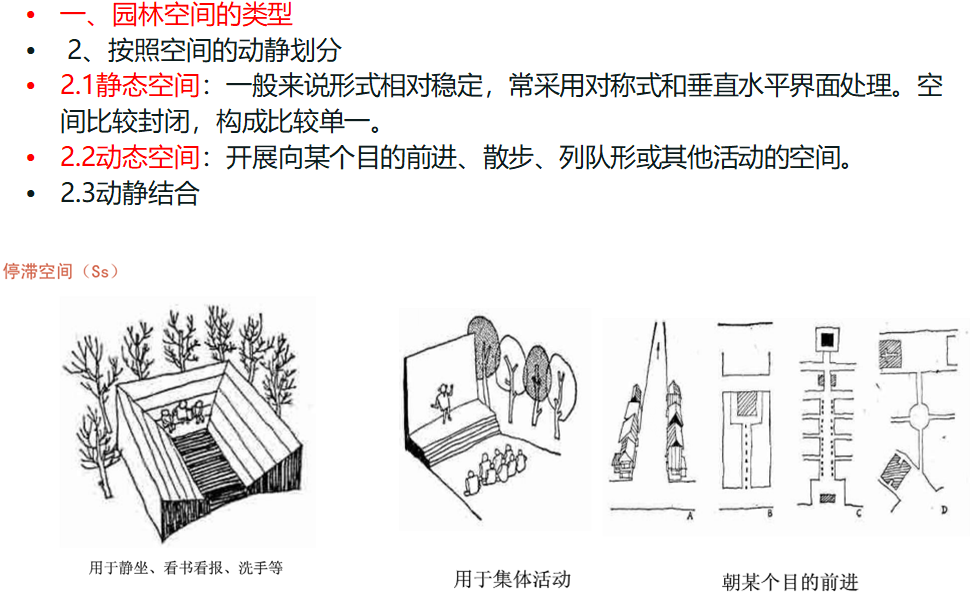 • 一、园林空间的类型
• 2、按照空间的动静划分
• 2.1静态空间：一般来说形式相对稳定，常采用对称式和垂直水平界面处理。空间比较封闭，构成比较单一。
• 2.2动态空间：开展向某个目的前进、散步、列队形或其他活动的空间。
• 2.3动静结合

停滞空间（Ss）

用于静坐、看书看报、洗手等

用于集体活动

A B C D

朝某个目的前进