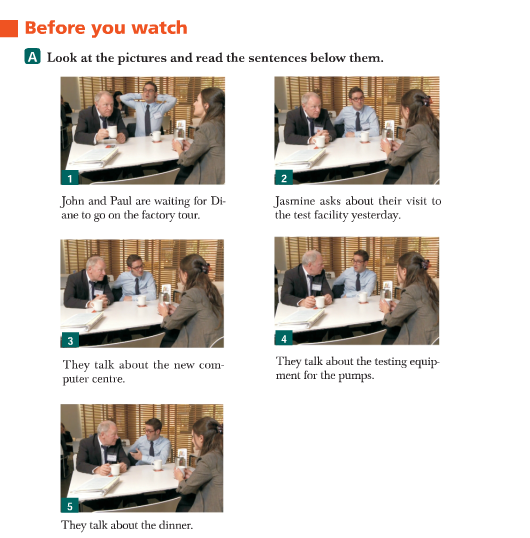 Before you watch

A Look at the pictures and read the sentences below them.

1

John and Paul are waiting for Diane to go on the factory tour.

2

Jasmine asks about their visit to the test facility yesterday.

3

They talk about the new computer centre.

4

They talk about the testing equipment for the pumps.

5

They talk about the dinner.