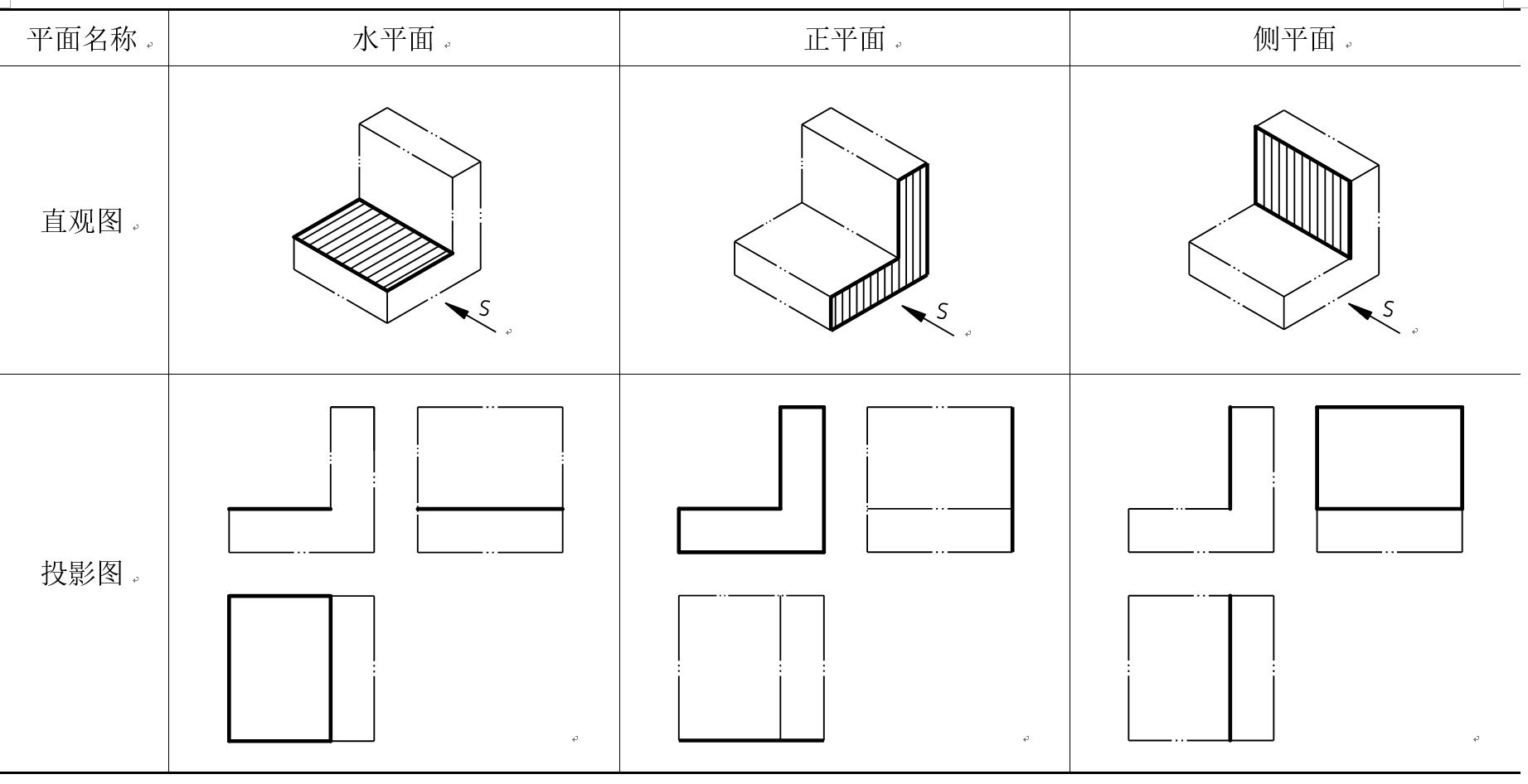 | 平面名称 | 水平面 | 正平面 | 侧平面 |
|---|---|---|---|
| 直观图 | S | S | S |
| 投影图 | | | |